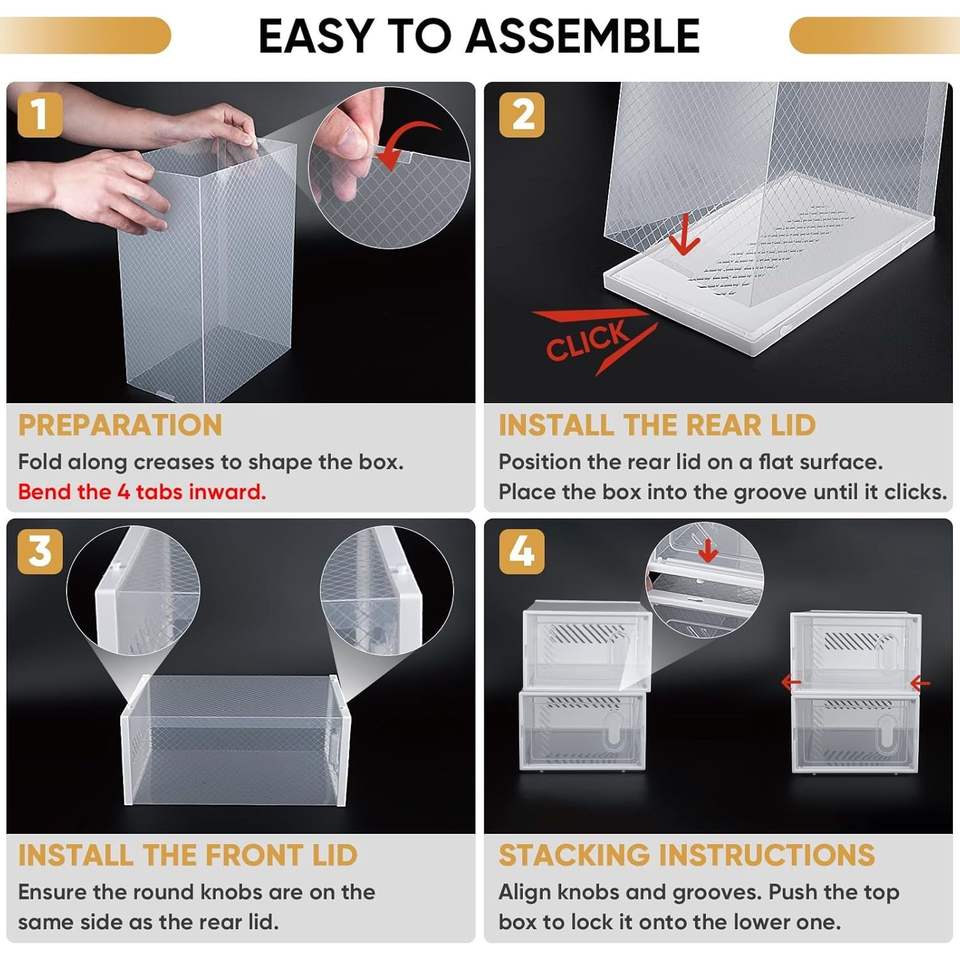 EASY TO ASSEMBLE

1

PREPARATION
Fold along creases to shape the box.
Bend the 4 tabs inward.

2

CLICK

INSTALL THE REAR LID
Position the rear lid on a flat surface.
Place the box into the groove until it clicks.

3

INSTALL THE FRONT LID
Ensure the round knobs are on the same side as the rear lid.

4

STACKING INSTRUCTIONS
Align knobs and grooves. Push the top box to lock it onto the lower one.