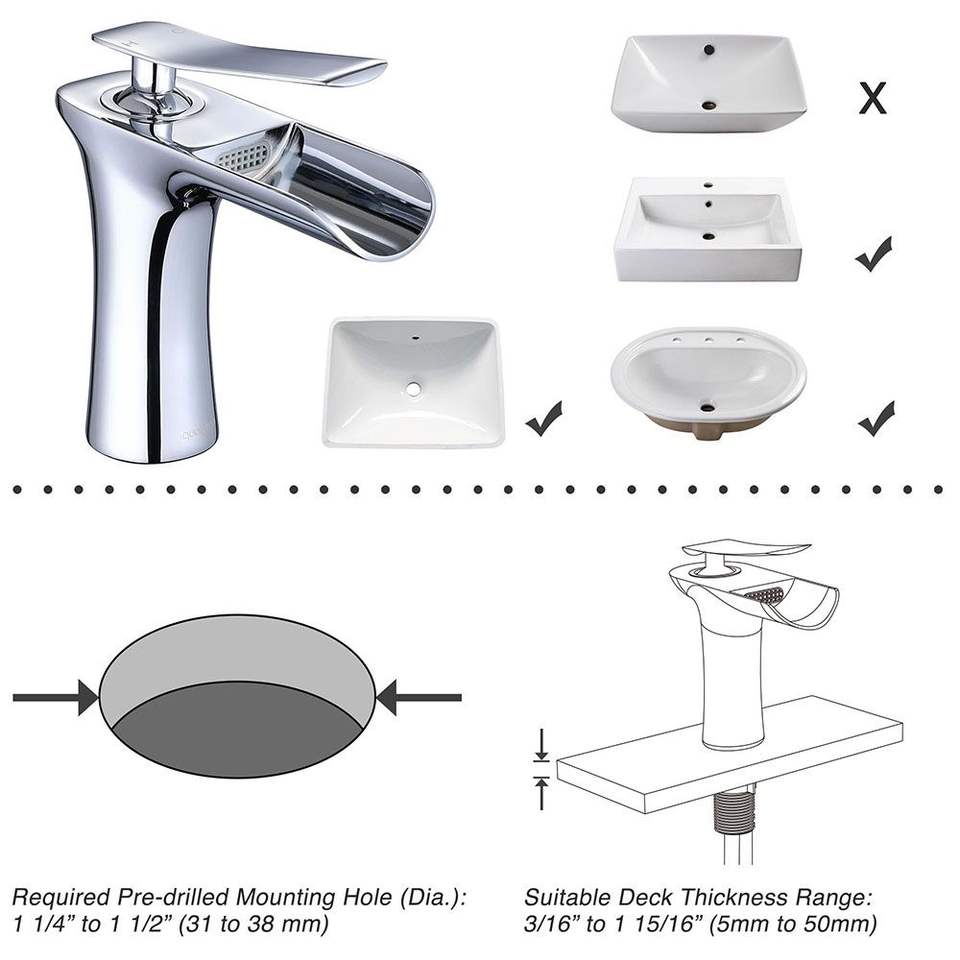 X

Required Pre-drilled Mounting Hole (Dia.): 1 1/4" to 1 1/2" (31 to 38 mm)

Suitable Deck Thickness Range: 3/16" to 1 15/16" (5mm to 50mm)