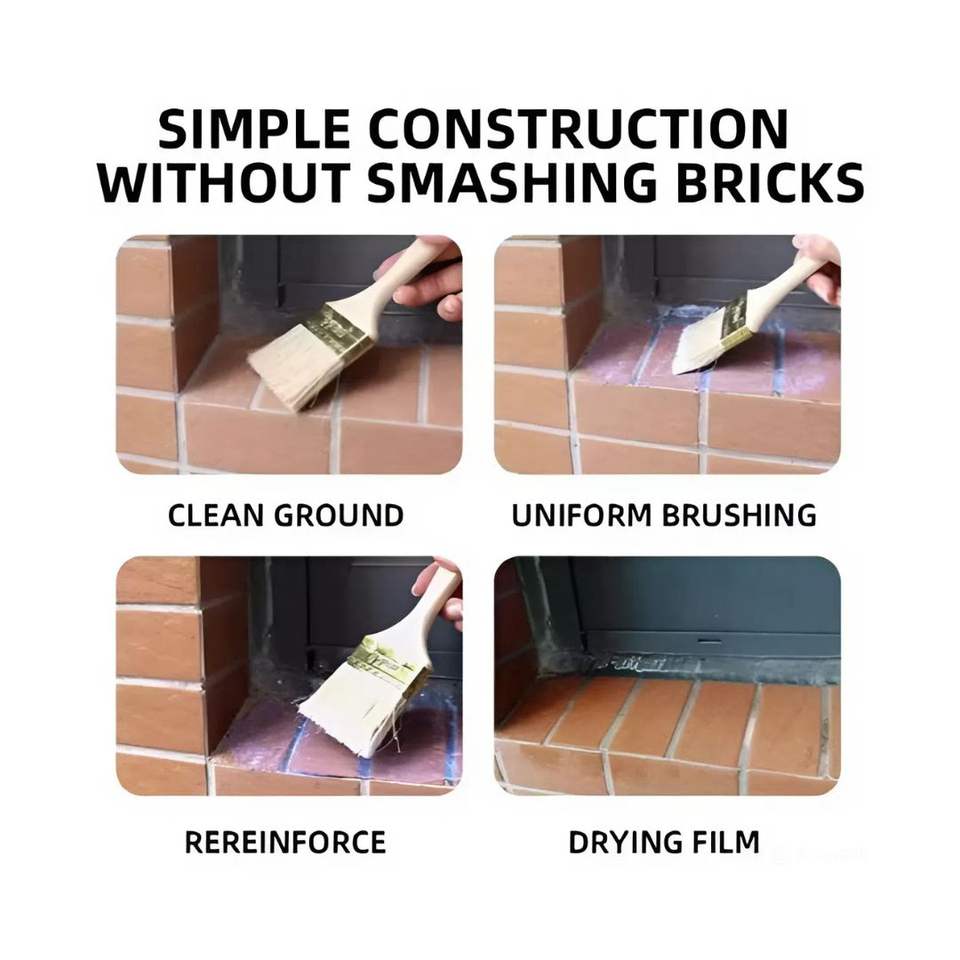 SIMPLE CONSTRUCTION WITHOUT SMASHING BRICKS

CLEAN GROUND

UNIFORM BRUSHING

REREINFORCE

DRYING FILM