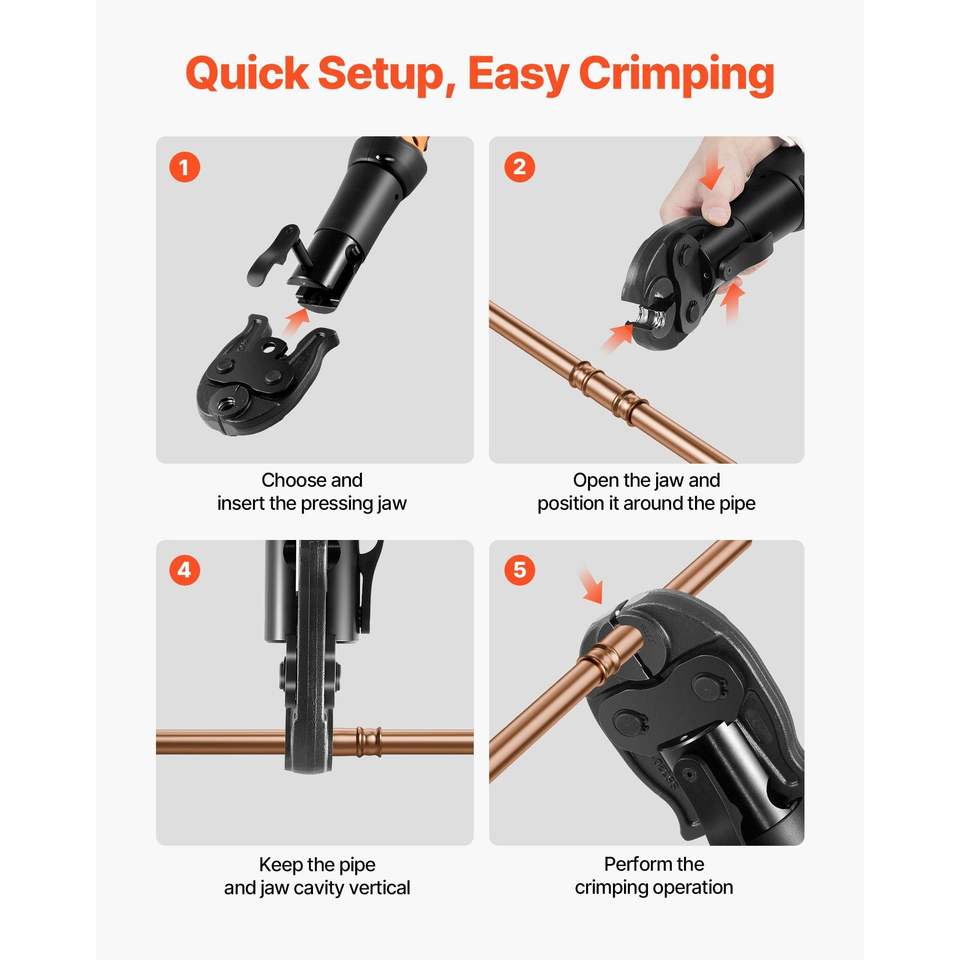 Quick Setup, Easy Crimping

1

Choose and insert the pressing jaw

2

Open the jaw and position it around the pipe

4

Keep the pipe and jaw cavity vertical

5

Perform the crimping operation