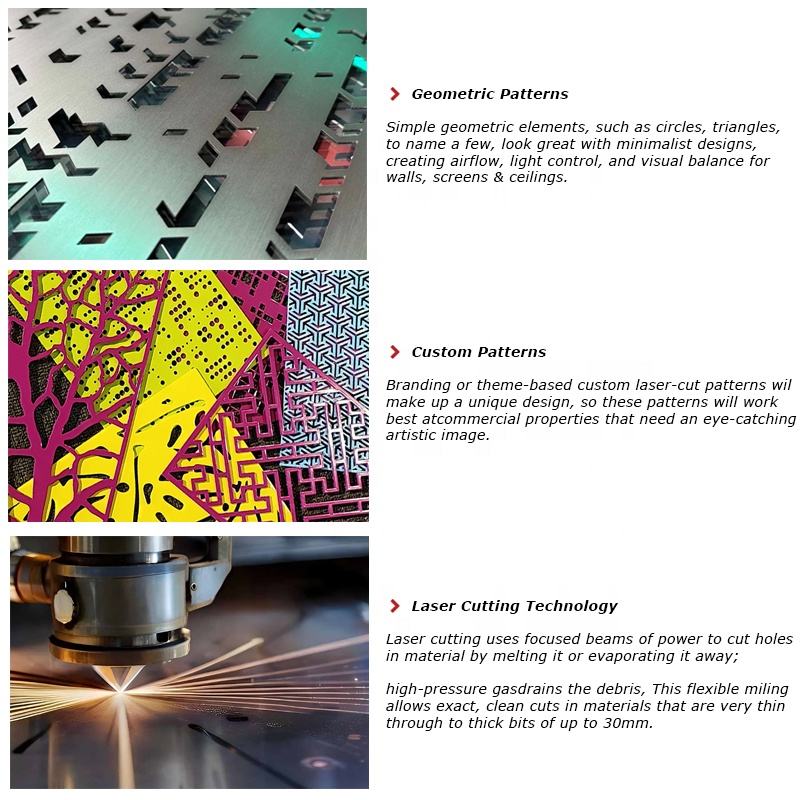 Geometric Patterns

Simple geometric elements, such as circles, triangles, to name a few, look great with minimalist designs, creating airflow, light control, and visual balance for walls, screens & ceilings.

Custom Patterns

Branding or theme-based custom laser-cut patterns wil make up a unique design, so these patterns will work best atcommercial properties that need an eye-catching artistic image.

Laser Cutting Technology

Laser cutting uses focused beams of power to cut holes in material by melting it or evaporating it away;

high-pressure gasdrains the debris, This flexible miling allows exact, clean cuts in materials that are very thin through to thick bits of up to 30mm.