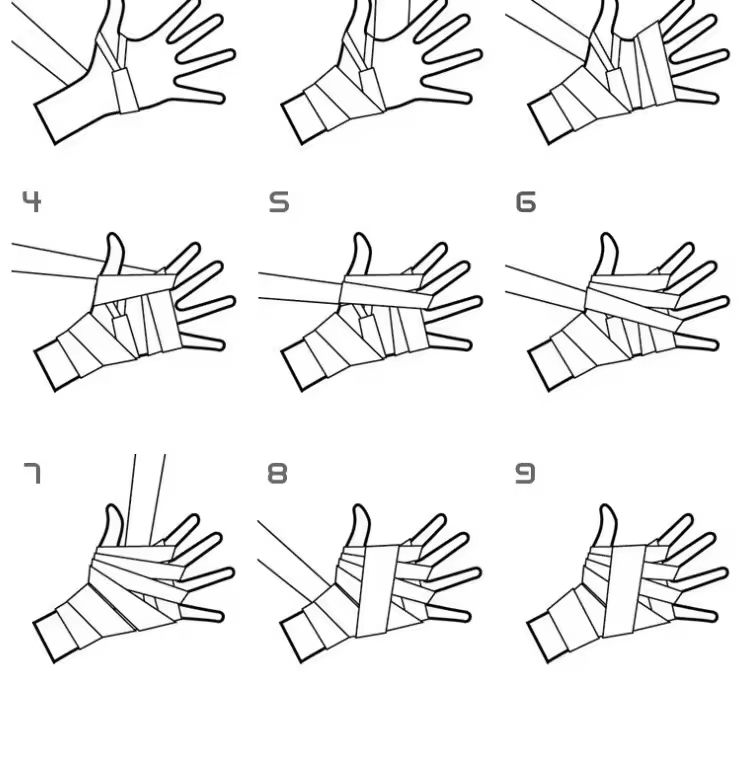 4

5

6

7

8

9