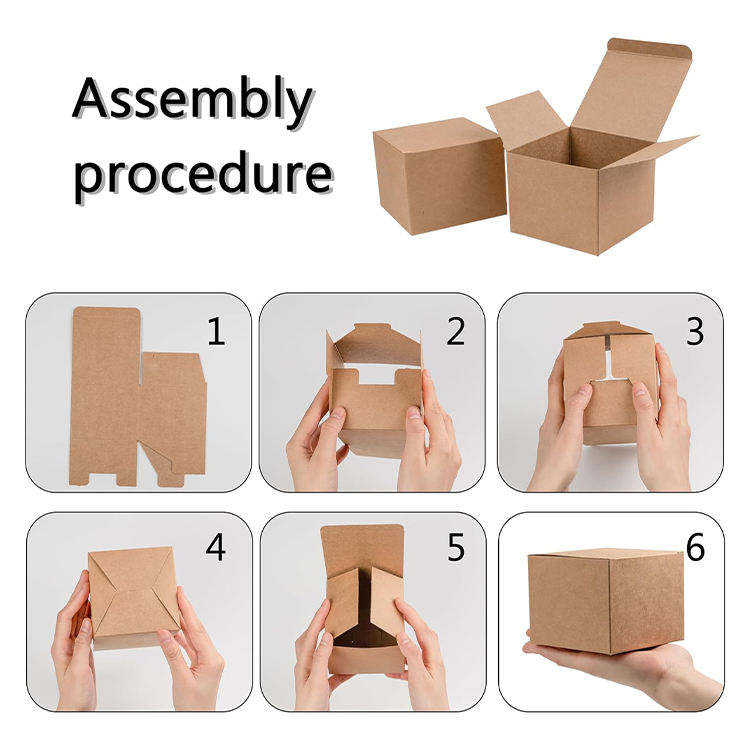 Assembly procedure

1

2

3

4

5

6