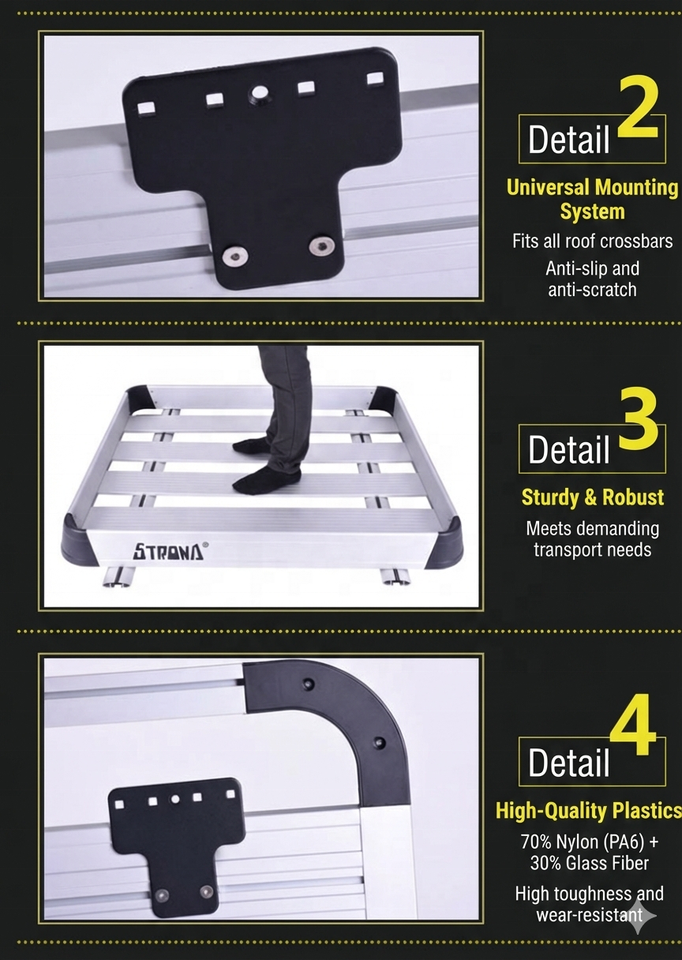 Detail 2

Universal Mounting System

Fits all roof crossbars

Anti-slip and anti-scratch

STRONA®

Detail 3

Sturdy & Robust

Meets demanding transport needs

Detail 4

High-Quality Plastics

70% Nylon (PA6) + 30% Glass Fiber

High toughness and wear-resistant