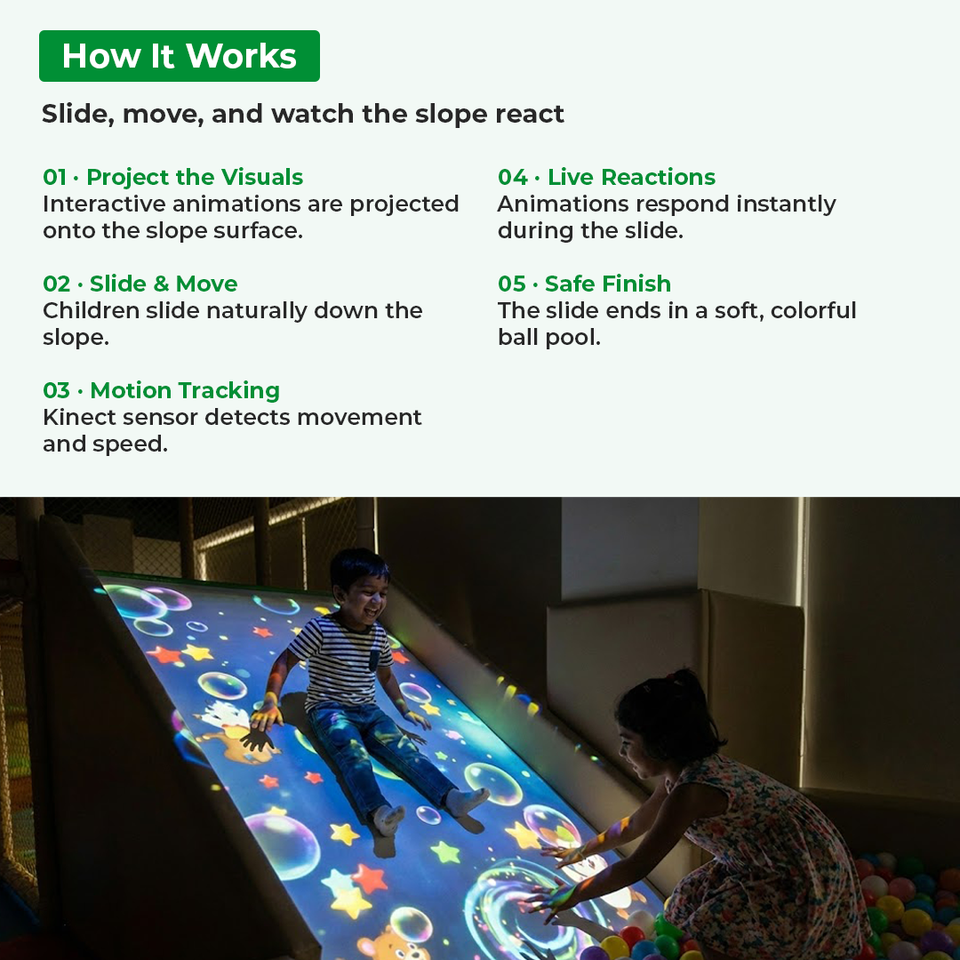 How It Works

Slide, move, and watch the slope react

01 · Project the Visuals
Interactive animations are projected onto the slope surface.

02 · Slide & Move
Children slide naturally down the slope.

03 · Motion Tracking
Kinect sensor detects movement and speed.

04 · Live Reactions
Animations respond instantly during the slide.

05 · Safe Finish
The slide ends in a soft, colorful ball pool.