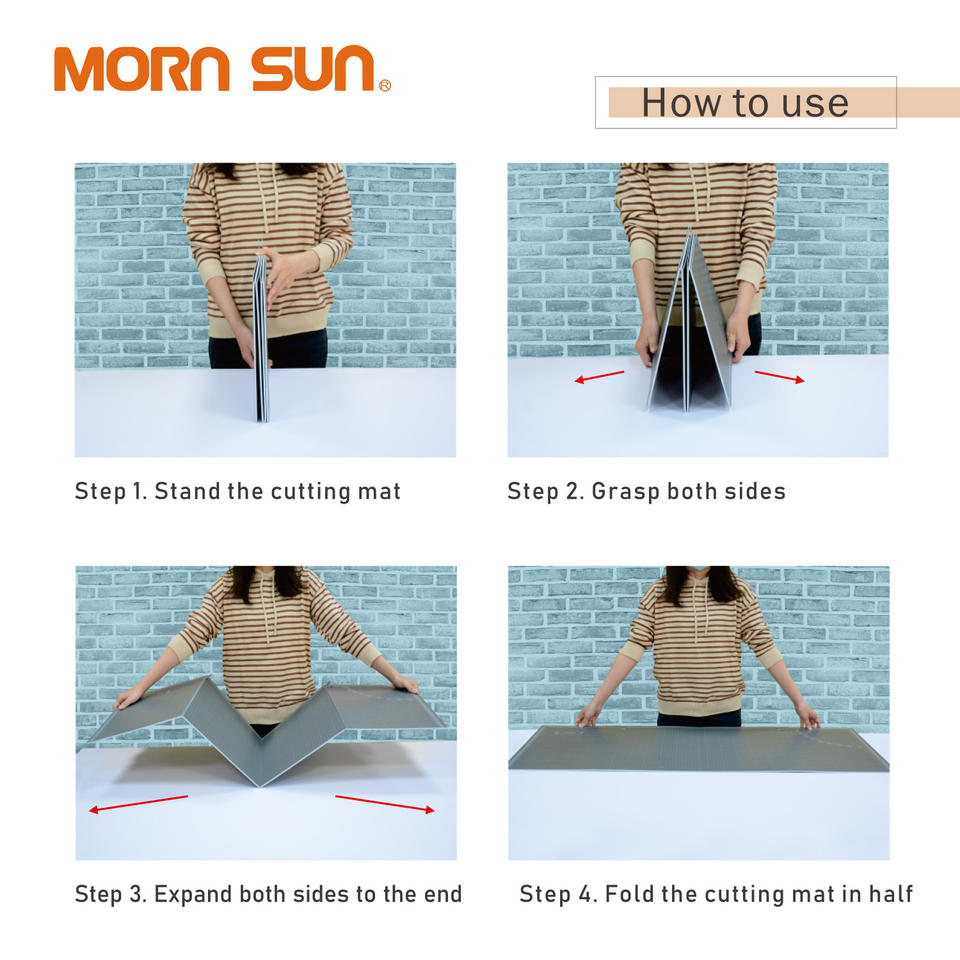 MORN SUN®

How to use

Step 1. Stand the cutting mat

Step 2. Grasp both sides

Step 3. Expand both sides to the end

Step 4. Fold the cutting mat in half