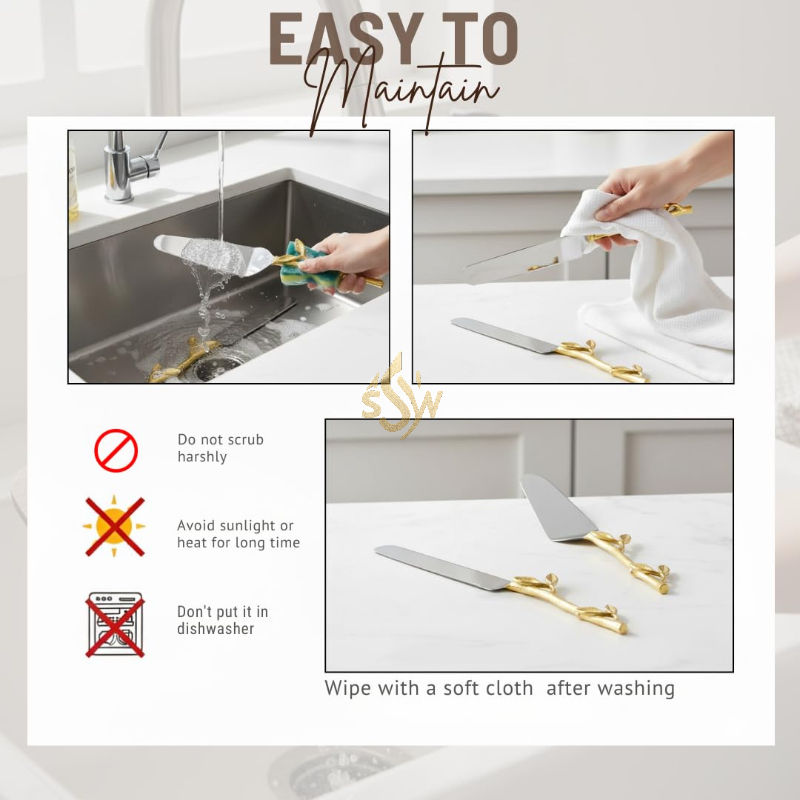 EASY TO
Maintain

SSW

Do not scrub harshly

Avoid sunlight or heat for long time

Don't put it in dishwasher

Wipe with a soft cloth after washing