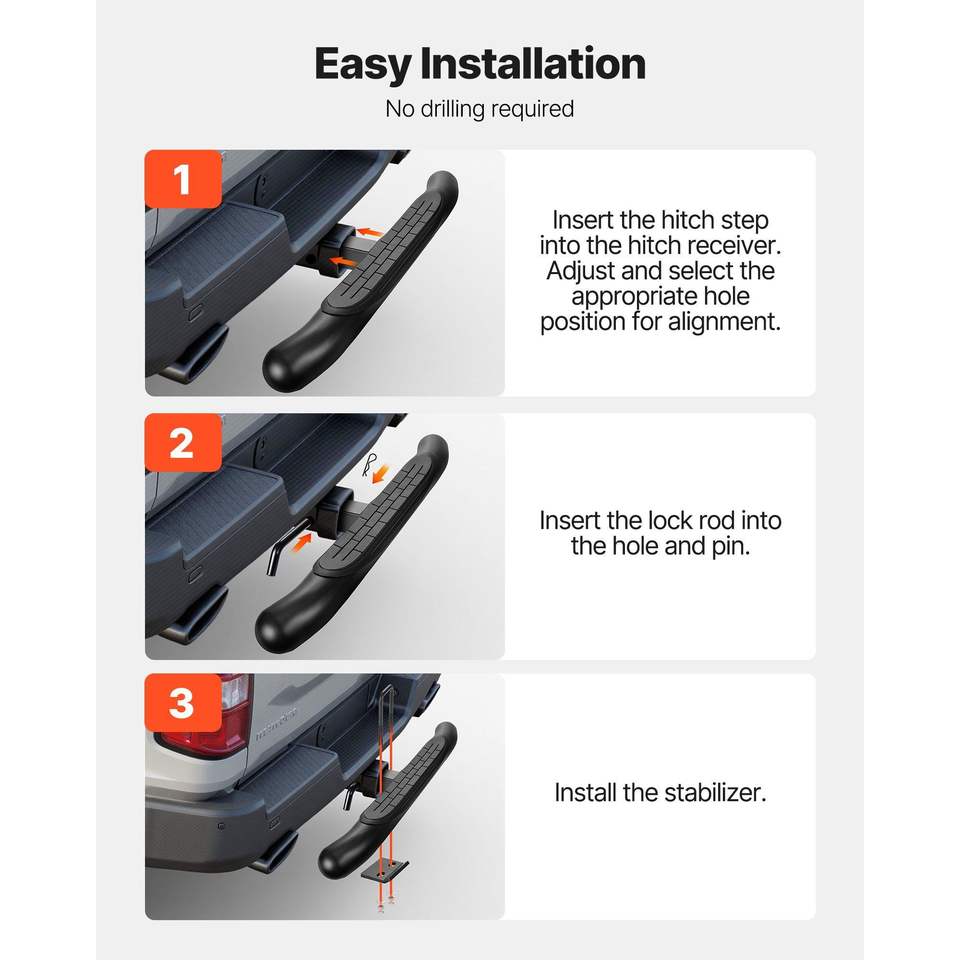 Easy Installation

No drilling required

1

Insert the hitch step into the hitch receiver. Adjust and select the appropriate hole position for alignment.

2

Insert the lock rod into the hole and pin.

3

Install the stabilizer.