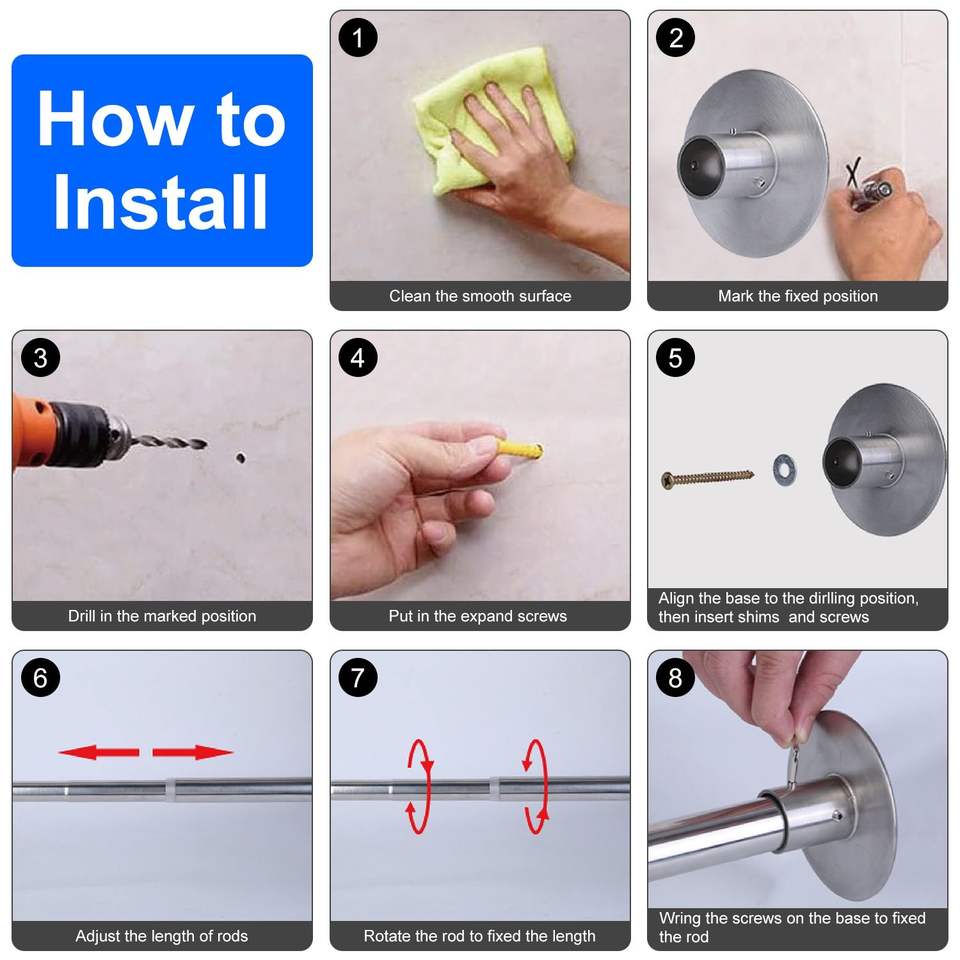 How to Install

1
Clean the smooth surface

2
Mark the fixed position

3
Drill in the marked position

4
Put in the expand screws

5
Align the base to the dirlling position, then insert shims and screws

6
Adjust the length of rods

7
Rotate the rod to fixed the length

8
Wring the screws on the base to fixed the rod