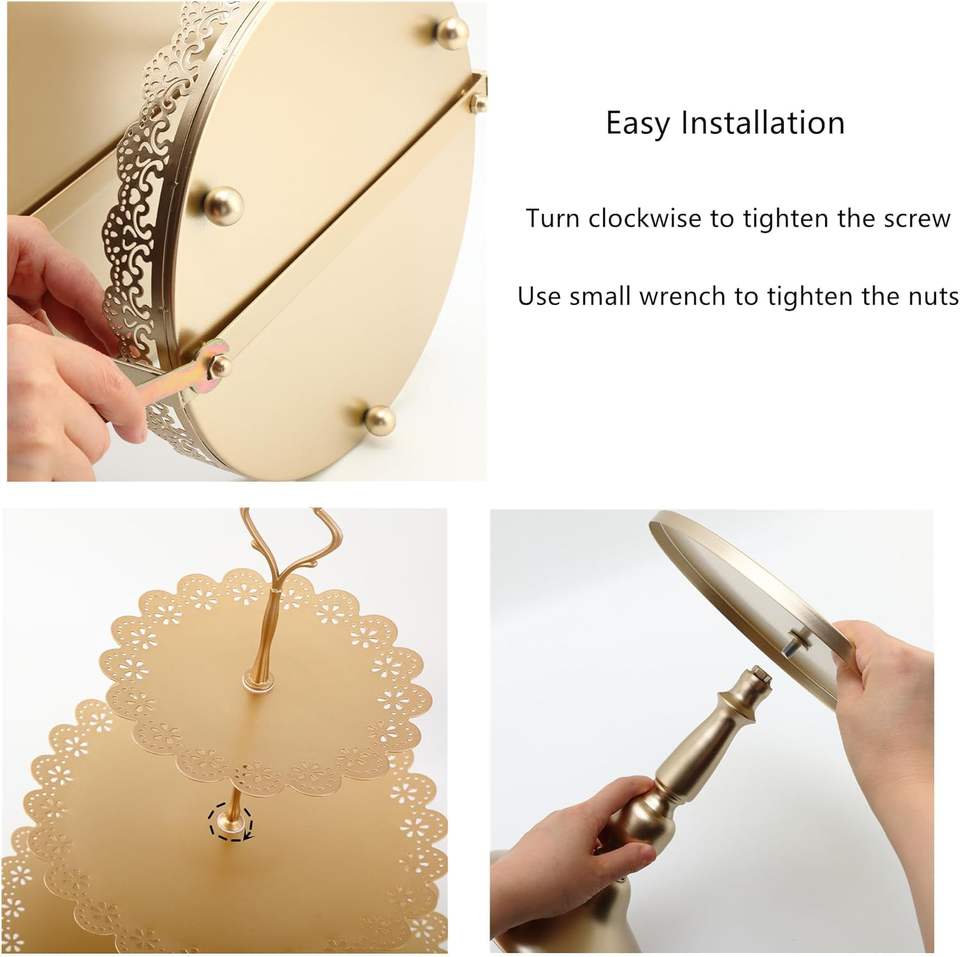 Easy Installation

Turn clockwise to tighten the screw

Use small wrench to tighten the nuts