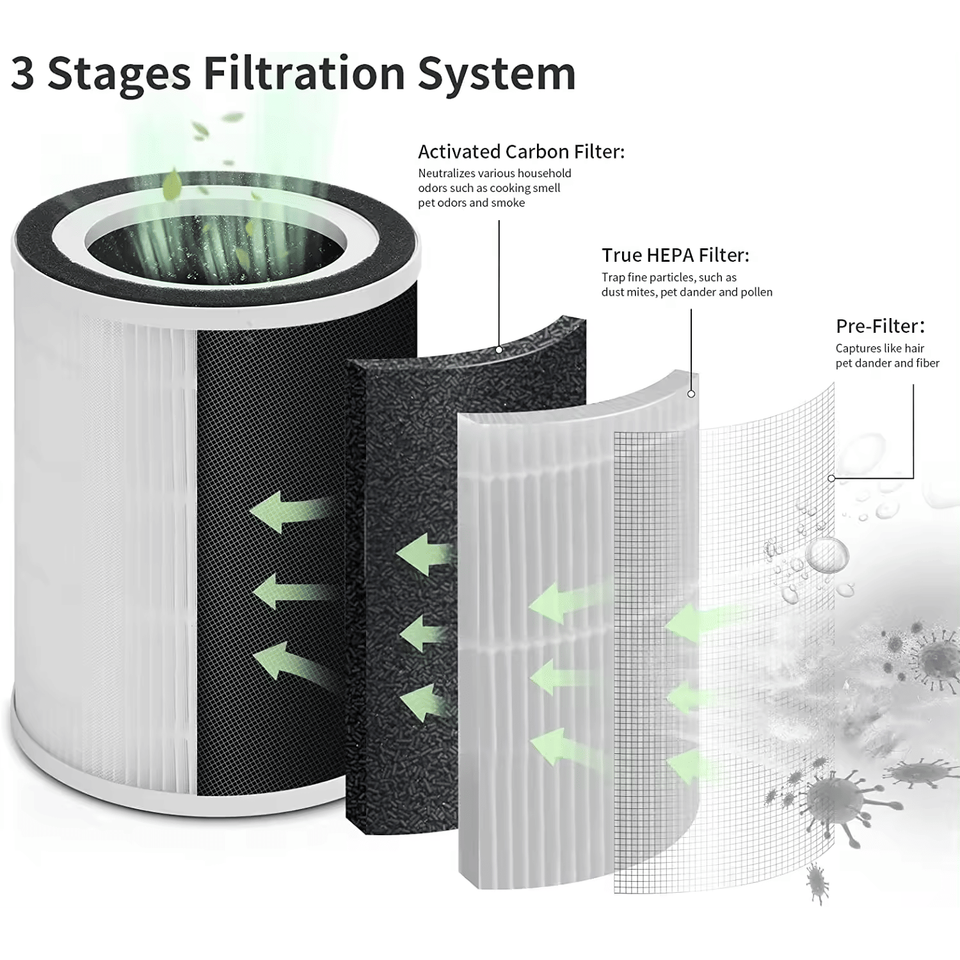 3 Stages Filtration System

Activated Carbon Filter:
Neutralizes various household odors such as cooking smell pet odors and smoke

True HEPA Filter:
Trap fine particles, such as dust mites, pet dander and pollen

Pre-Filter:
Captures like hair pet dander and fiber