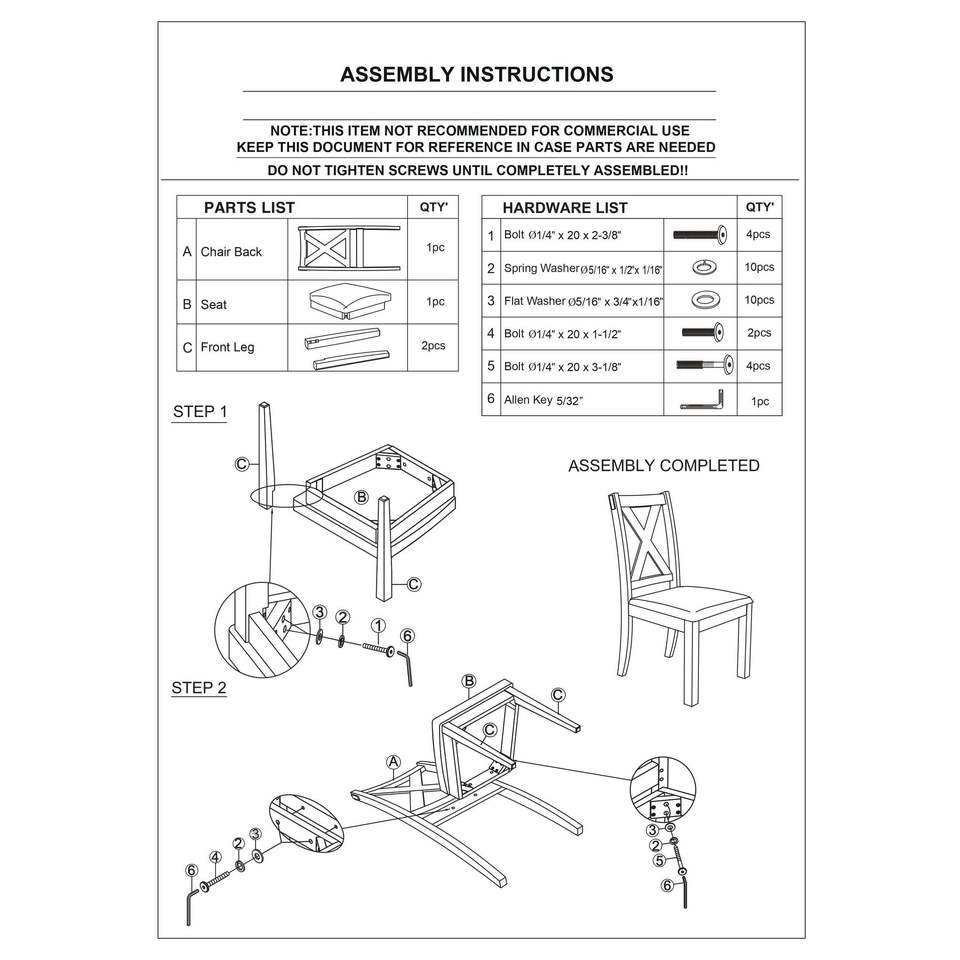 ASSEMBLY INSTRUCTIONS

NOTE:THIS ITEM NOT RECOMMENDED FOR COMMERCIAL USE
KEEP THIS DOCUMENT FOR REFERENCE IN CASE PARTS ARE NEEDED

DO NOT TIGHTEN SCREWS UNTIL COMPLETELY ASSEMBLED!!

| PARTS LIST | | | QTY' |
|---|---|---|---|
| A | Chair Back | | 1pc |
| B | Seat | | 1pc |
| C | Front Leg | | 2pcs |

| HARDWARE LIST | | | QTY' |
|---|---|---|---|
| 1 | Bolt Ø1/4" x 20 x 2-3/8" | | 4pcs |
| 2 | Spring Washer Ø5/16" x 1/2"x 1/16" | | 10pcs |
| 3 | Flat Washer Ø5/16" x 3/4"x1/16" | | 10pcs |
| 4 | Bolt Ø1/4" x 20 x 1-1/2" | | 2pcs |
| 5 | Bolt Ø1/4" x 20 x 3-1/8" | | 4pcs |
| 6 | Allen Key 5/32" | | 1pc |

STEP 1

C B C

3 2 1 6

ASSEMBLY COMPLETED

STEP 2

B C C A

6 4 2 3

3 2 5 6