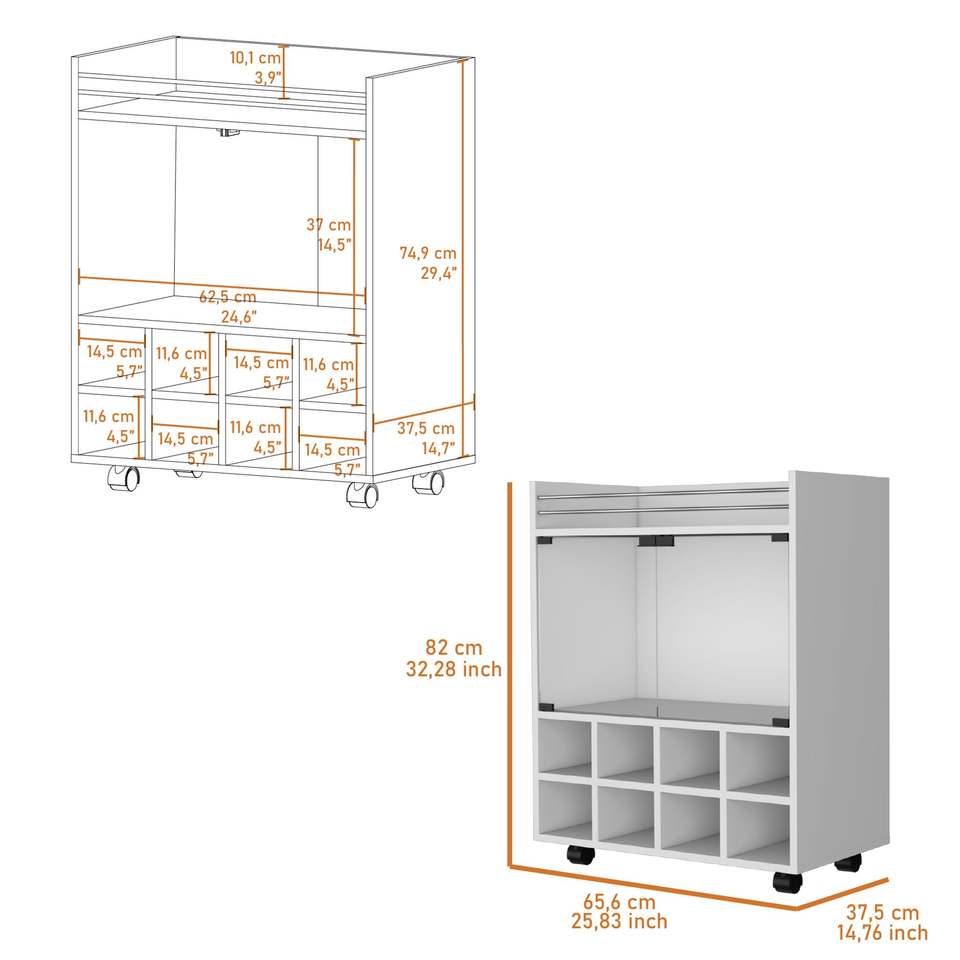 10,1 cm
3,9"

37 cm
14,5"

74,9 cm
29,4"

62,5 cm
24,6"

14,5 cm
5,7"

11,6 cm
4,5"

14,5 cm
5,7"

11,6 cm
4,5"

11,6 cm
4,5"

14,5 cm
5,7"

11,6 cm
4,5"

14,5 cm
5,7"

37,5 cm
14,7"

82 cm
32,28 inch

65,6 cm
25,83 inch

37,5 cm
14,76 inch