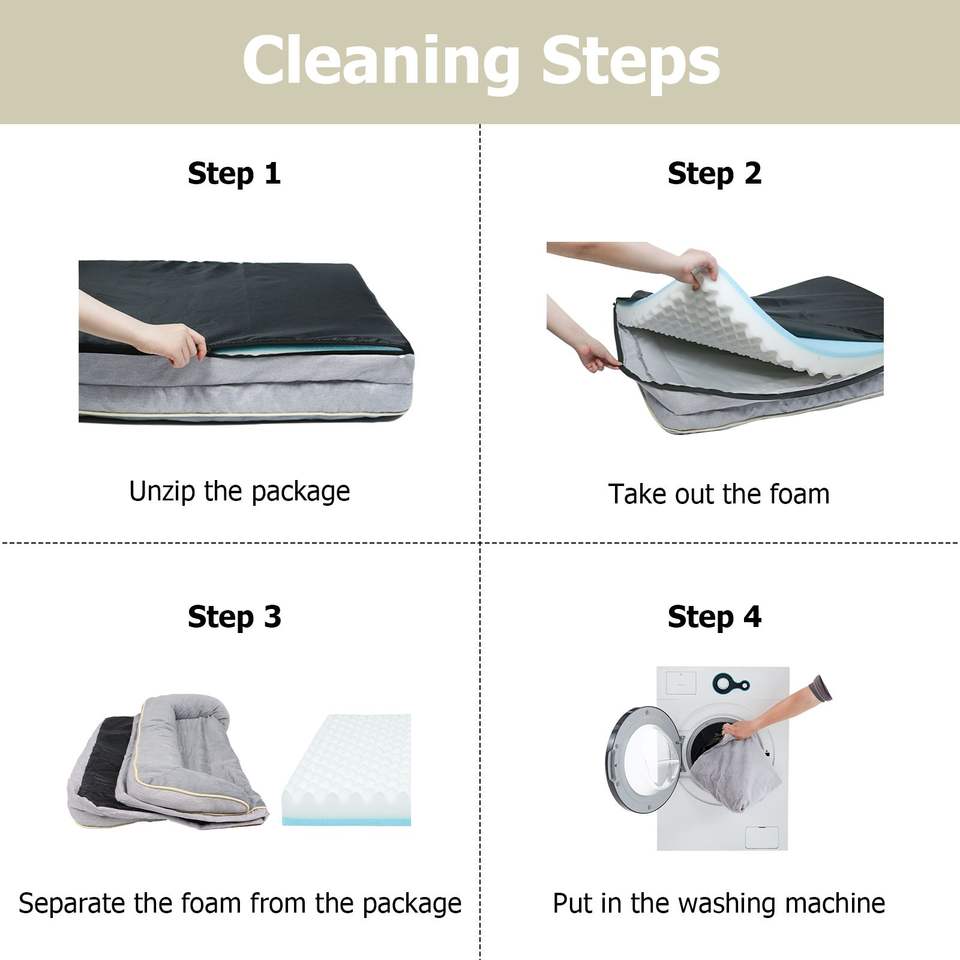 Cleaning Steps

Step 1

Unzip the package

Step 2

Take out the foam

Step 3

Separate the foam from the package

Step 4

Put in the washing machine