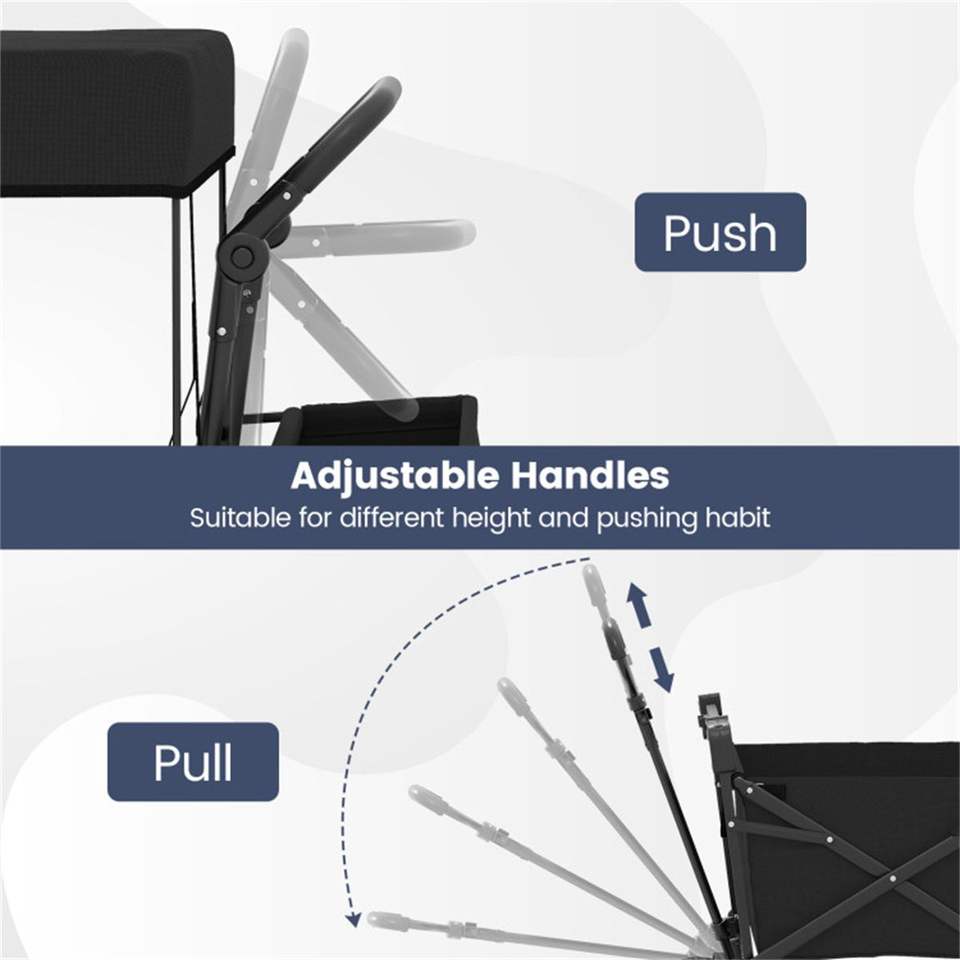 Push

Adjustable Handles
Suitable for different height and pushing habit

Pull