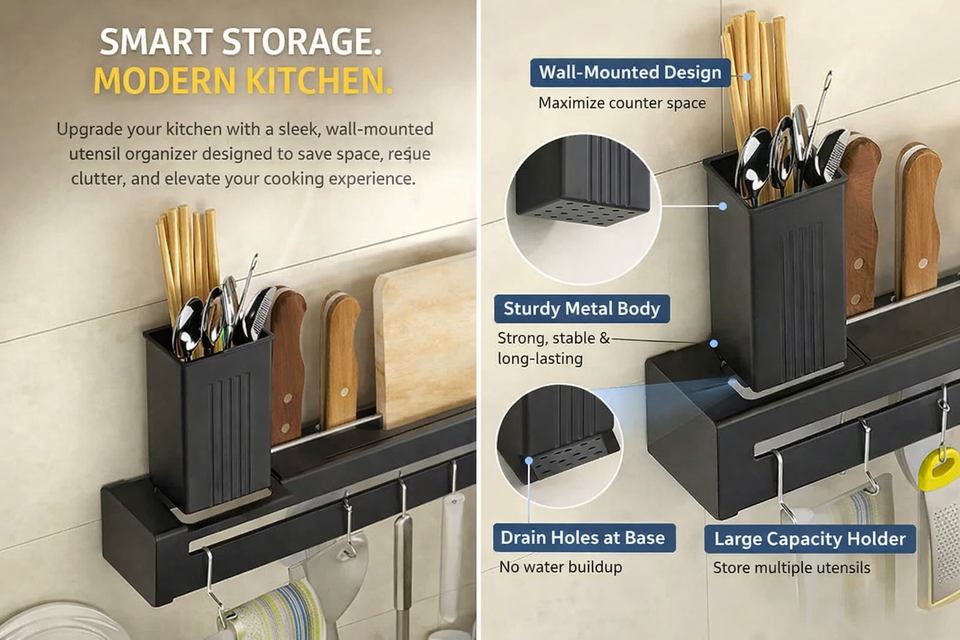 SMART STORAGE.
MODERN KITCHEN.

Upgrade your kitchen with a sleek, wall-mounted utensil organizer designed to save space, resue clutter, and elevate your cooking experience.

Wall-Mounted Design
Maximize counter space

Sturdy Metal Body
Strong, stable & long-lasting

Drain Holes at Base
No water buildup

Large Capacity Holder
Store multiple utensils