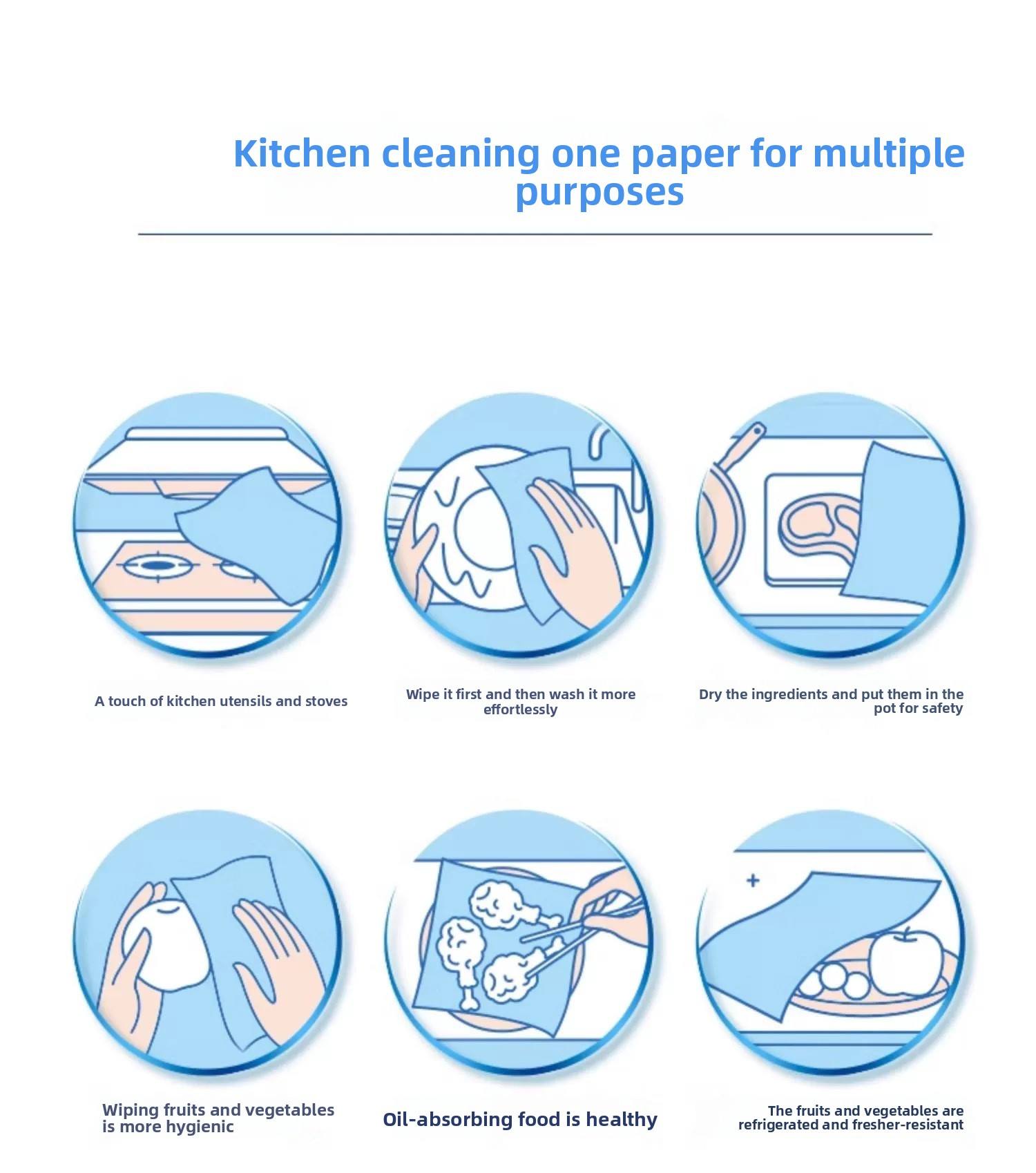 Kitchen cleaning one paper for multiple purposes

A touch of kitchen utensils and stoves

Wipe it first and then wash it more effortlessly

Dry the ingredients and put them in the pot for safety

Wiping fruits and vegetables is more hygienic

Oil-absorbing food is healthy

The fruits and vegetables are refrigerated and fresher-resistant