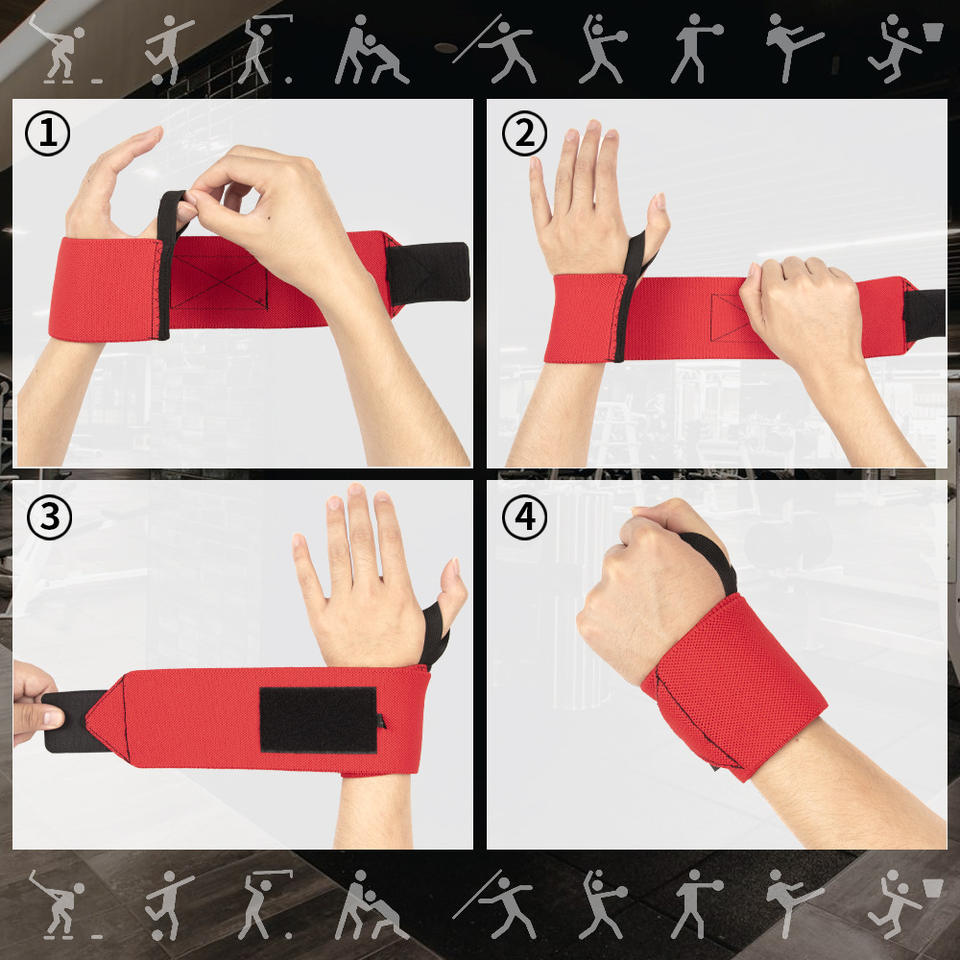 ①

②

③

④