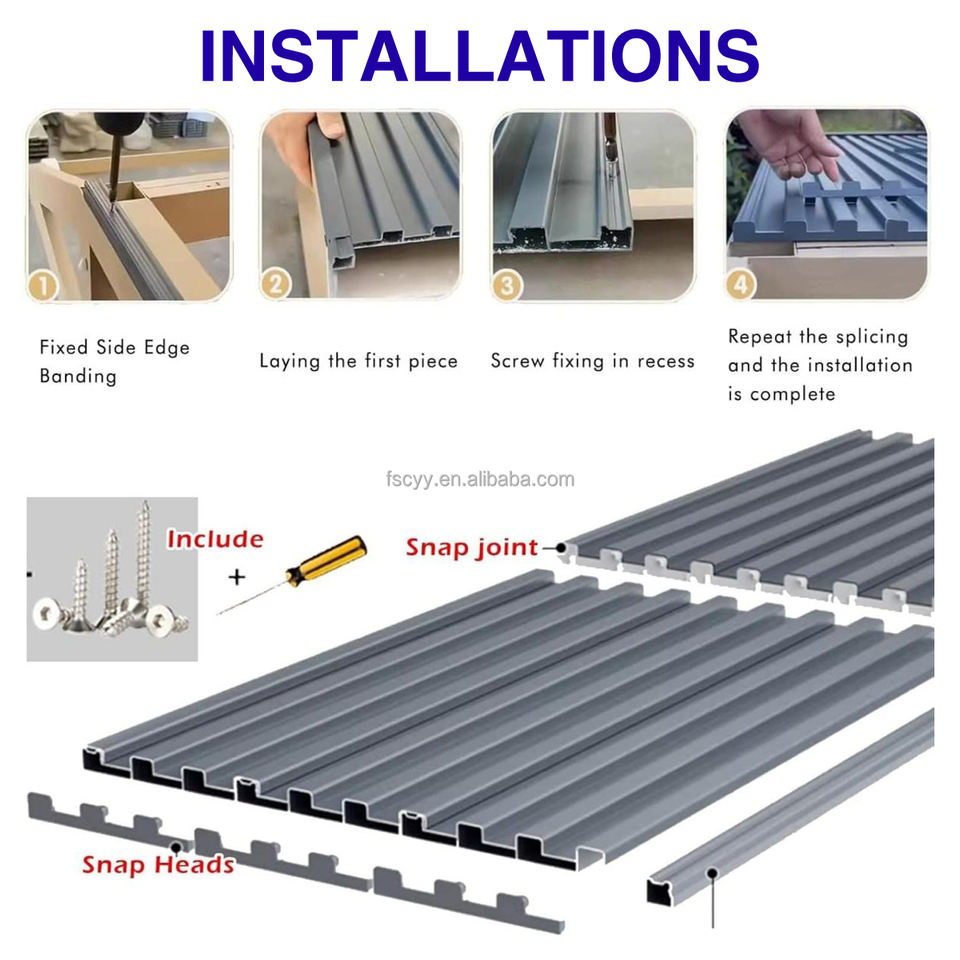 INSTALLATIONS

1

2

3

4

Fixed Side Edge Banding

Laying the first piece

Screw fixing in recess

Repeat the splicing and the installation is complete

fscyy.en.alibaba.com

Include

+

Snap joint

Snap Heads