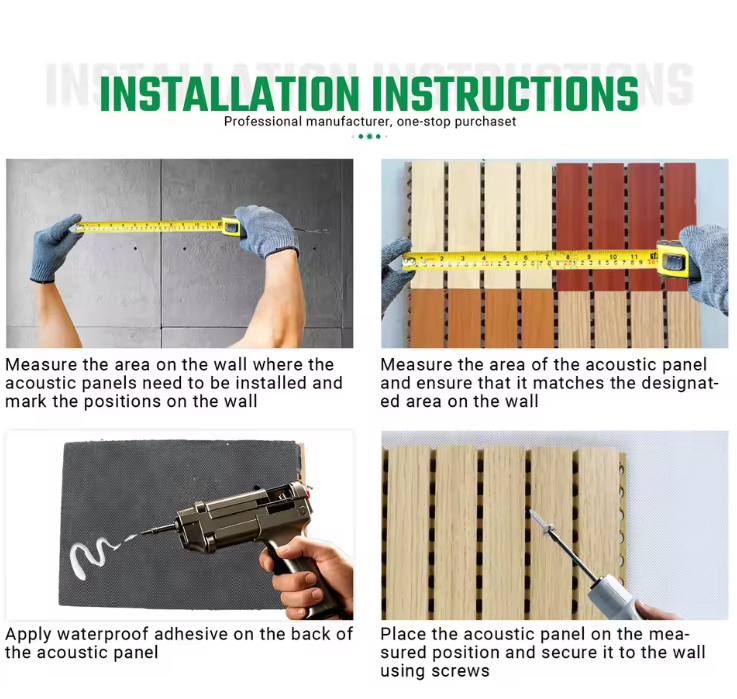 INSTALLATION INSTRUCTIONS

Professional manufacturer, one-stop purchaset

Measure the area on the wall where the acoustic panels need to be installed and mark the positions on the wall

Measure the area of the acoustic panel and ensure that it matches the designated area on the wall

Apply waterproof adhesive on the back of the acoustic panel

Place the acoustic panel on the measured position and secure it to the wall using screws