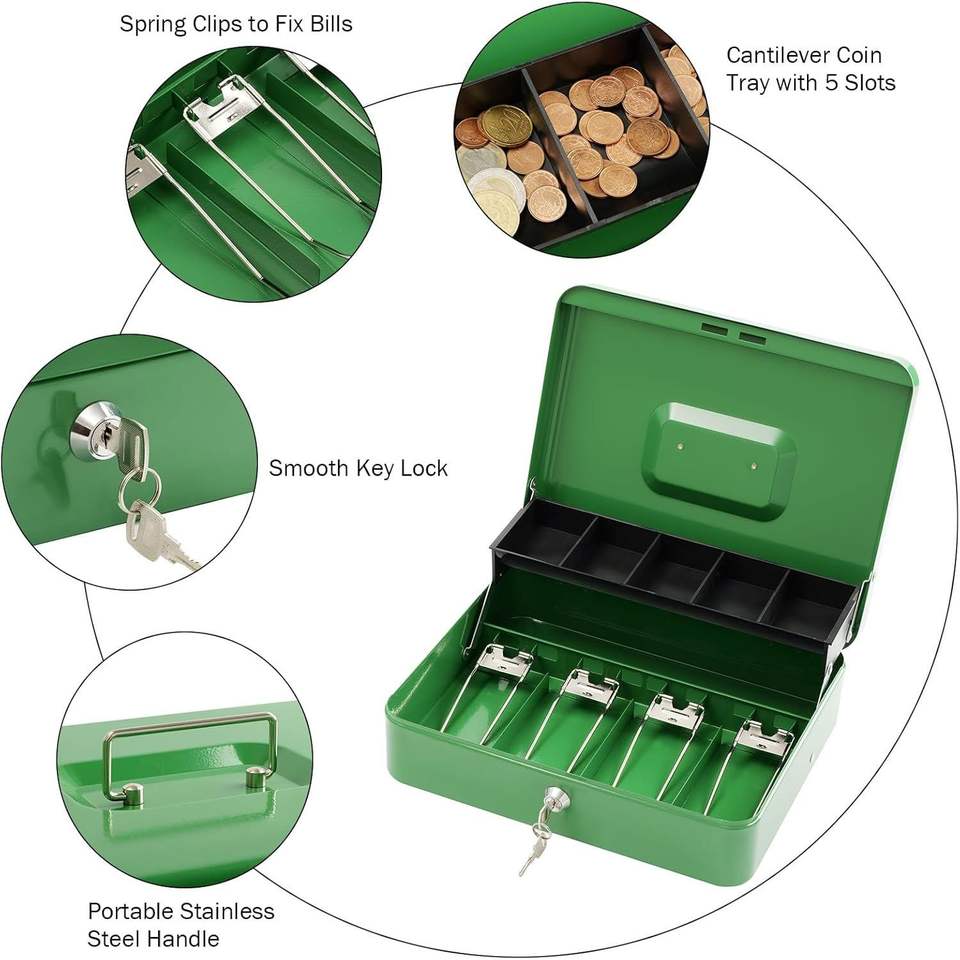 Spring Clips to Fix Bills

Cantilever Coin Tray with 5 Slots

Smooth Key Lock

Portable Stainless Steel Handle