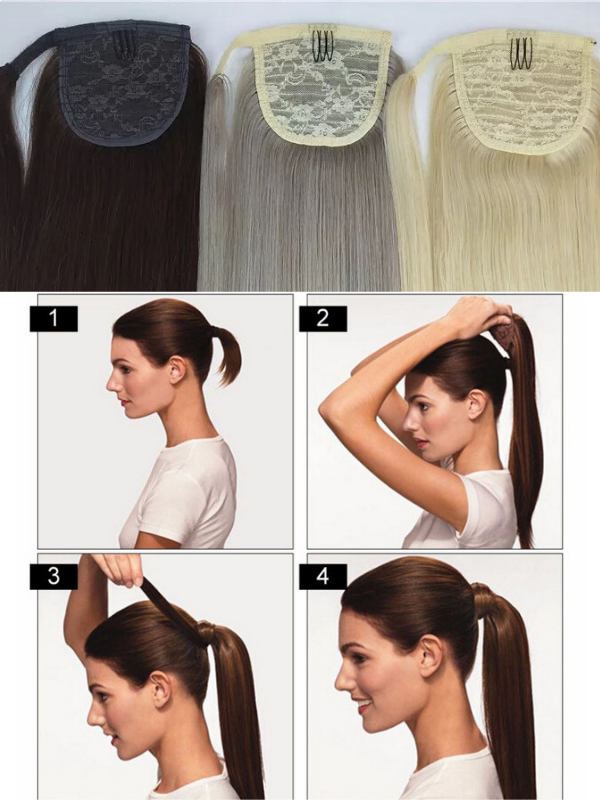 1

2

3

4