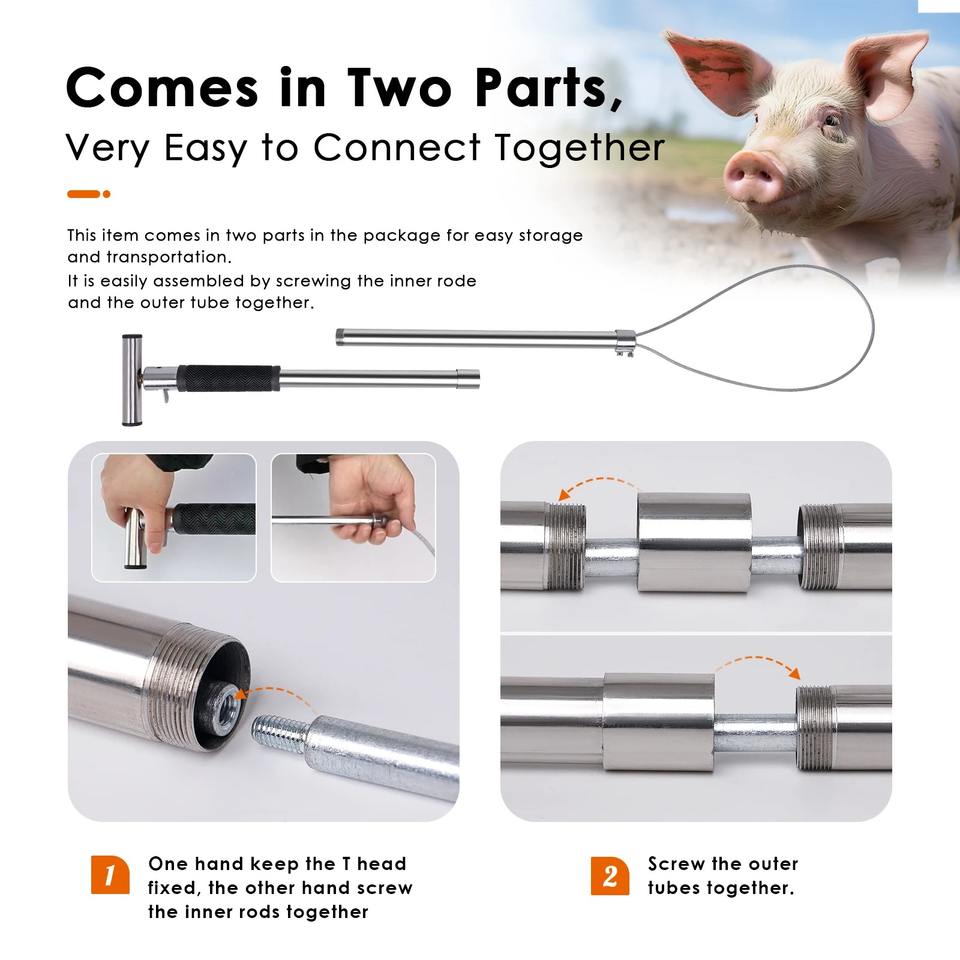 Comes in Two Parts,
Very Easy to Connect Together

This item comes in two parts in the package for easy storage and transportation.
It is easily assembled by screwing the inner rode and the outer tube together.

1 One hand keep the T head fixed, the other hand screw the inner rods together

2 Screw the outer tubes together.