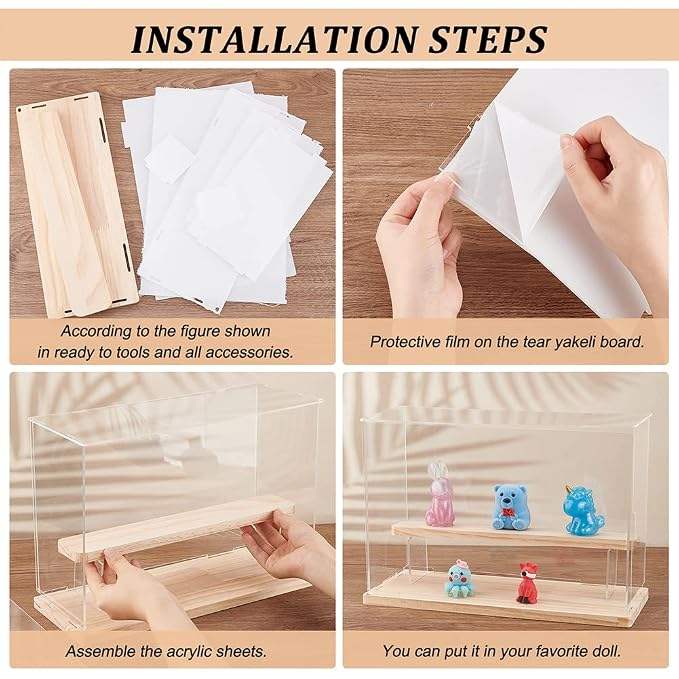 INSTALLATION STEPS

According to the figure shown in ready to tools and all accessories.

Protective film on the tear yakeli board.

Assemble the acrylic sheets.

You can put it in your favorite doll.