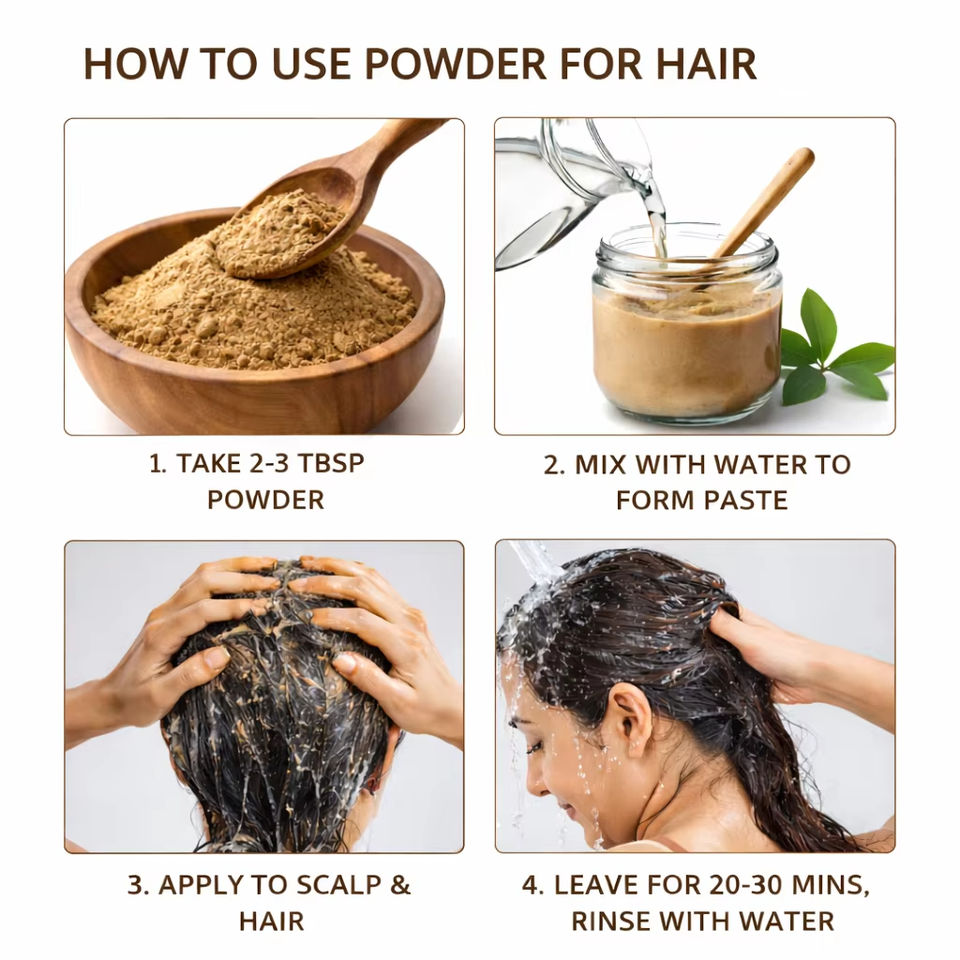 HOW TO USE POWDER FOR HAIR

1. TAKE 2-3 TBSP POWDER

2. MIX WITH WATER TO FORM PASTE

3. APPLY TO SCALP & HAIR

4. LEAVE FOR 20-30 MINS, RINSE WITH WATER