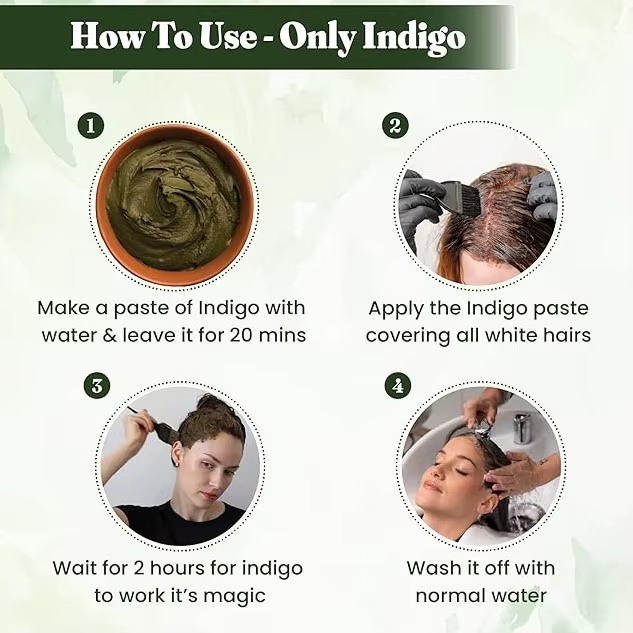 How To Use - Only Indigo

1

Make a paste of Indigo with water & leave it for 20 mins

2

Apply the Indigo paste covering all white hairs

3

Wait for 2 hours for indigo to work it's magic

4

Wash it off with normal water