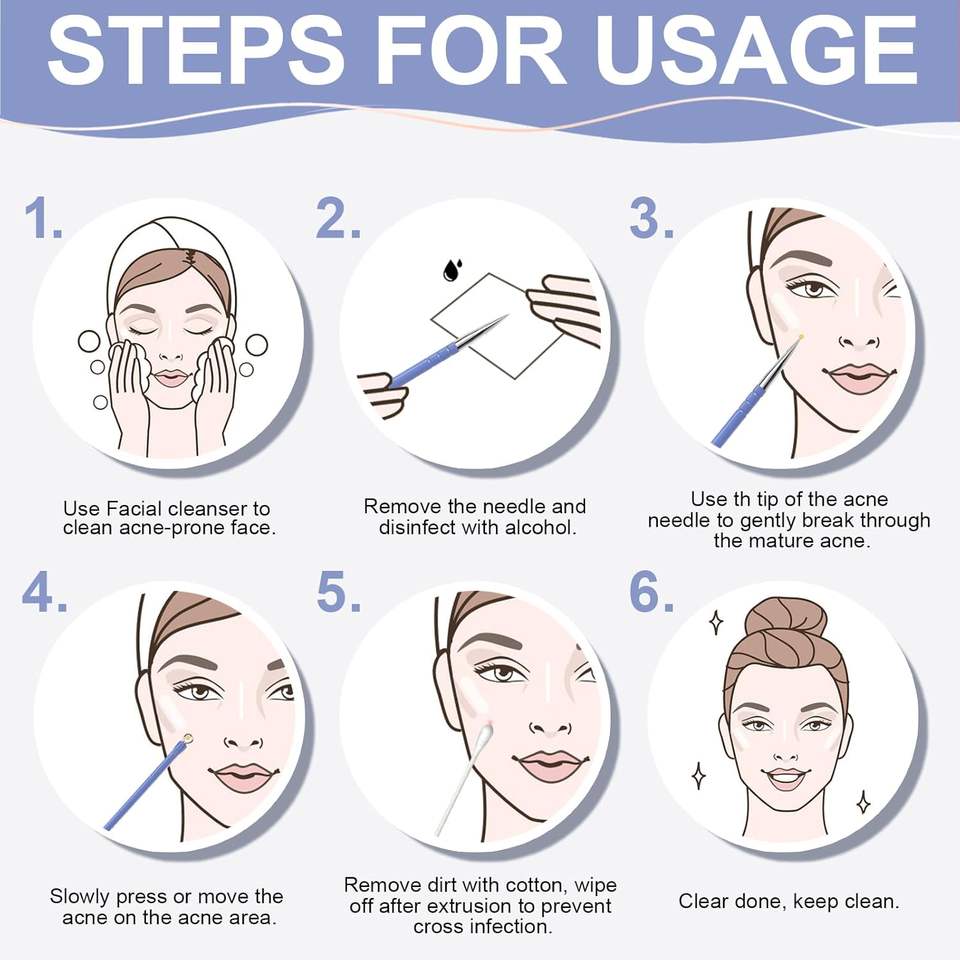 STEPS FOR USAGE

1.

Use Facial cleanser to clean acne-prone face.

2.

Remove the needle and disinfect with alcohol.

3.

Use th tip of the acne needle to gently break through the mature acne.

4.

Slowly press or move the acne on the acne area.

5.

Remove dirt with cotton, wipe off after extrusion to prevent cross infection.

6.

Clear done, keep clean.