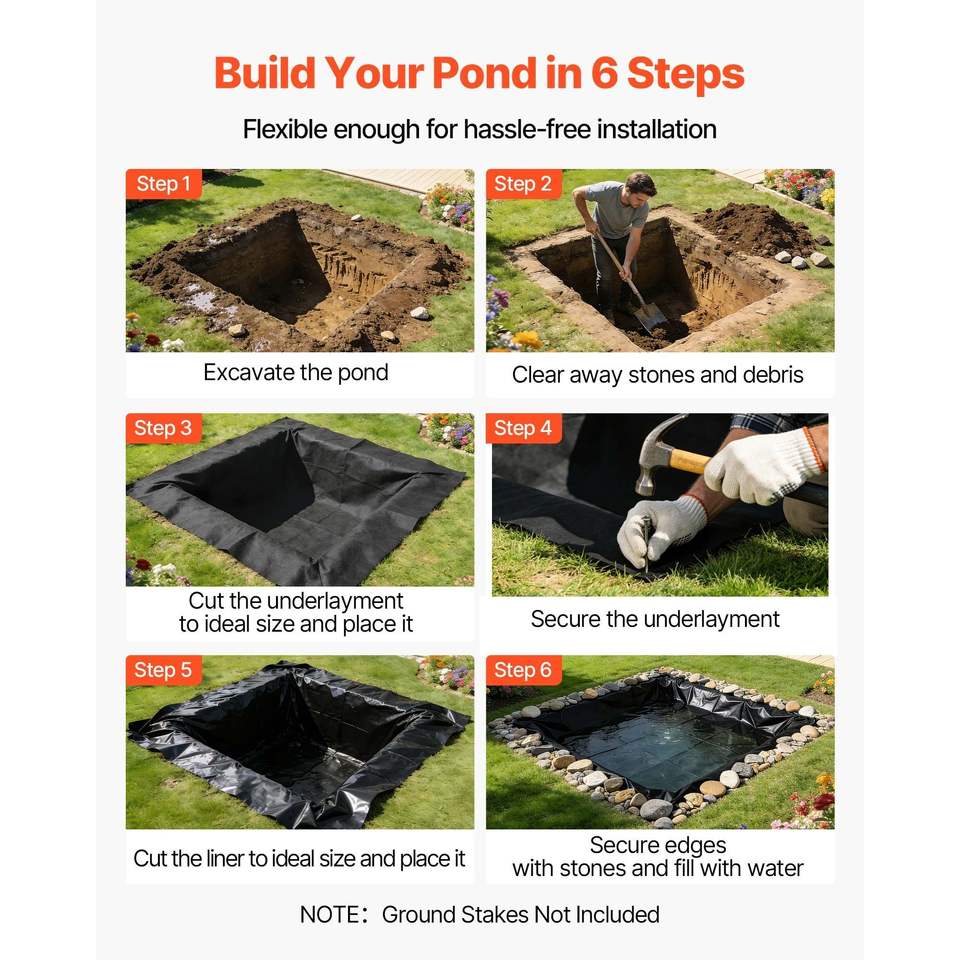 Build Your Pond in 6 Steps

Flexible enough for hassle-free installation

Step 1

Excavate the pond

Step 2

Clear away stones and debris

Step 3

Cut the underlayment to ideal size and place it

Step 4

Secure the underlayment

Step 5

Cut the liner to ideal size and place it

Step 6

Secure edges with stones and fill with water

NOTE: Ground Stakes Not Included