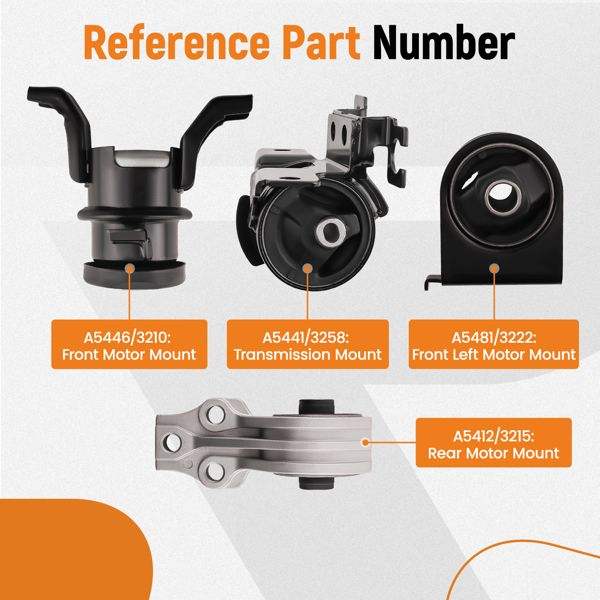 Reference Part Number

A5446/3210:
Front Motor Mount

A5441/3258:
Transmission Mount

A5481/3222:
Front Left Motor Mount

A5412/3215:
Rear Motor Mount