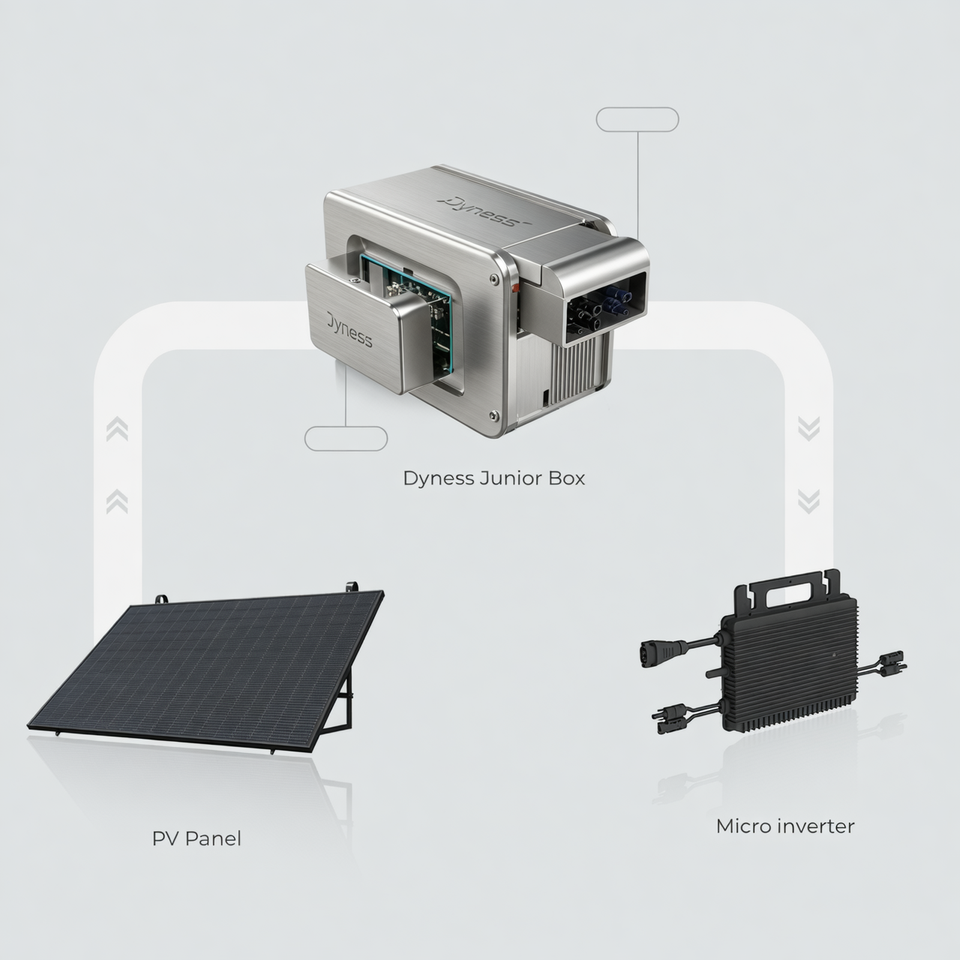 Dyness

Dyness

Dyness Junior Box

PV Panel

Micro inverter