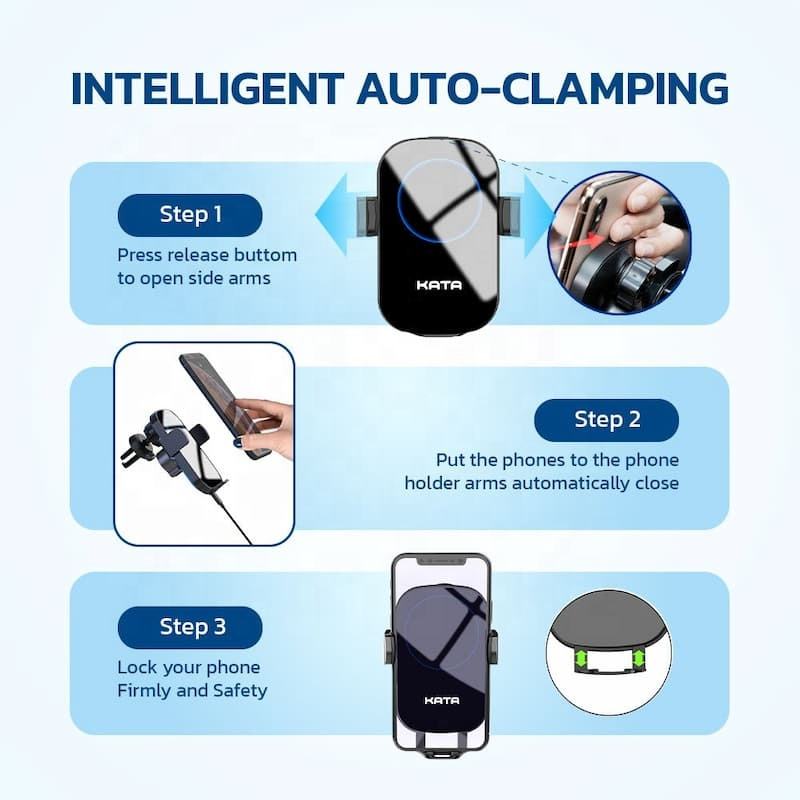 INTELLIGENT AUTO-CLAMPING

Step 1

Press release buttom to open side arms

KATA

Step 2

Put the phones to the phone holder arms automatically close

Step 3

Lock your phone Firmly and Safety

KATA