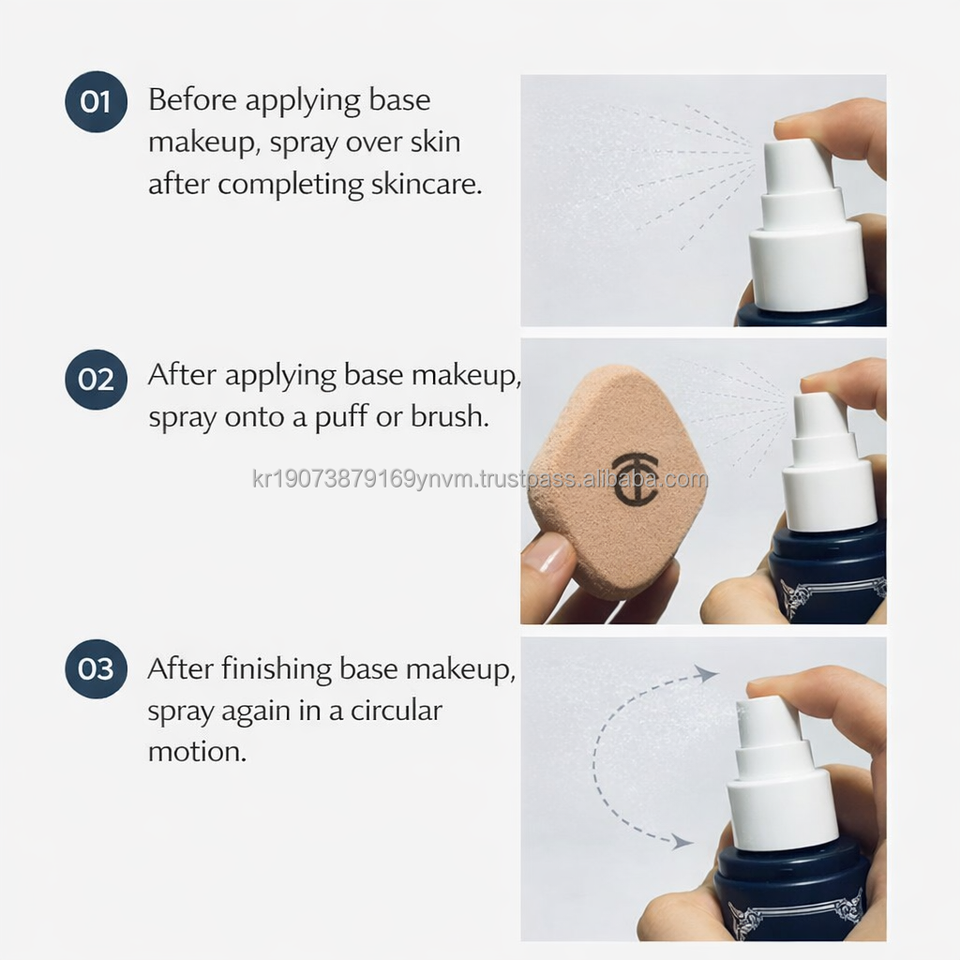 01 Before applying base makeup, spray over skin after completing skincare.

02 After applying base makeup, spray onto a puff or brush.

kr19073879169ynvm.trustpass.alibaba.com

03 After finishing base makeup, spray again in a circular motion.