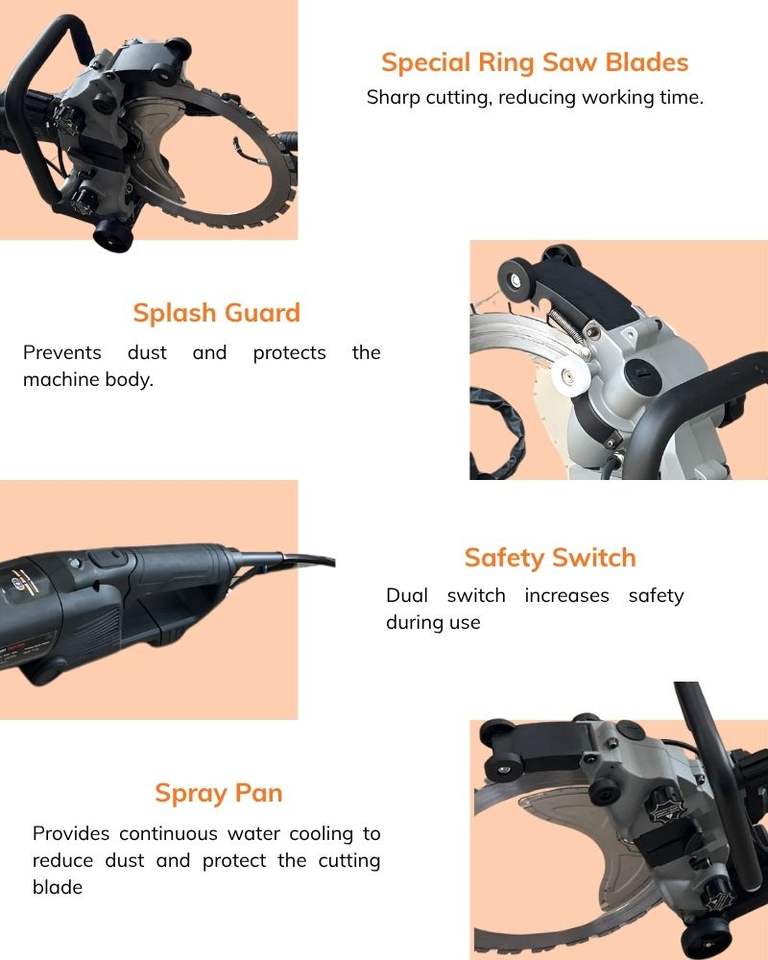 Special Ring Saw Blades
Sharp cutting, reducing working time.

Splash Guard
Prevents dust and protects the machine body.

Safety Switch
Dual switch increases safety during use

Spray Pan
Provides continuous water cooling to reduce dust and protect the cutting blade