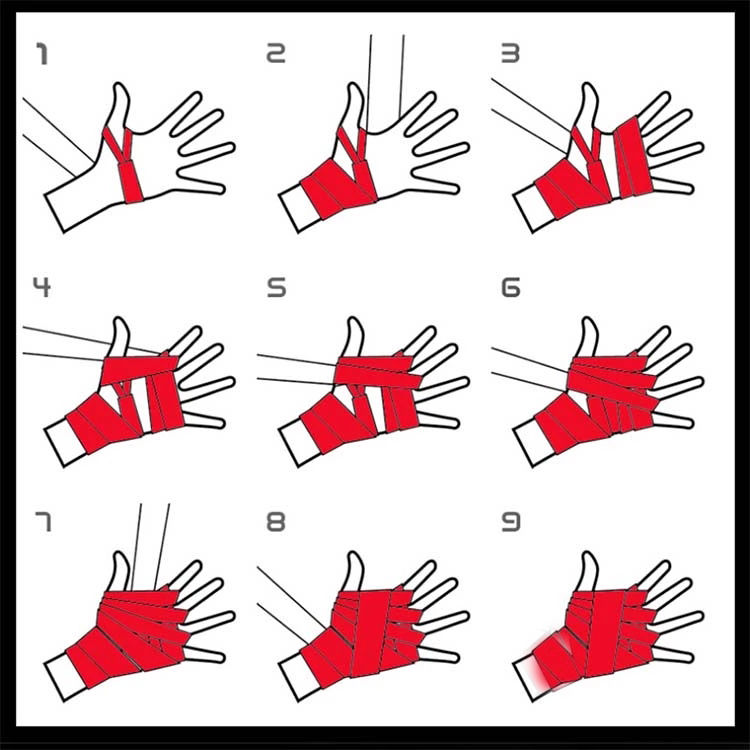 1

2

3

4

5

6

7

8

9