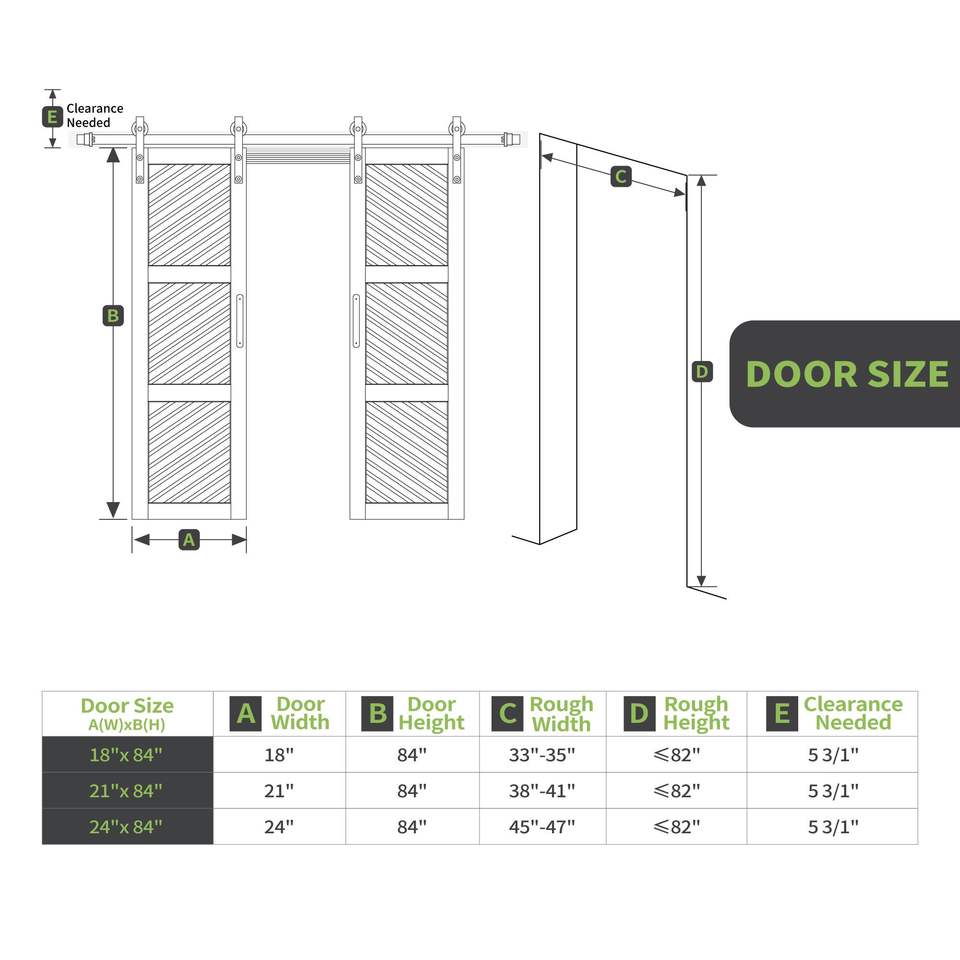 E Clearance Needed

B

A

C

D

DOOR SIZE

| Door Size A(W)xB(H) | A Door Width | B Door Height | C Rough Width | D Rough Height | E Clearance Needed |
|---|---|---|---|---|---|
| 18"x 84" | 18" | 84" | 33"-35" | ⩽82" | 5 3/1" |
| 21"x 84" | 21" | 84" | 38"-41" | ⩽82" | 5 3/1" |
| 24"x 84" | 24" | 84" | 45"-47" | ⩽82" | 5 3/1" |