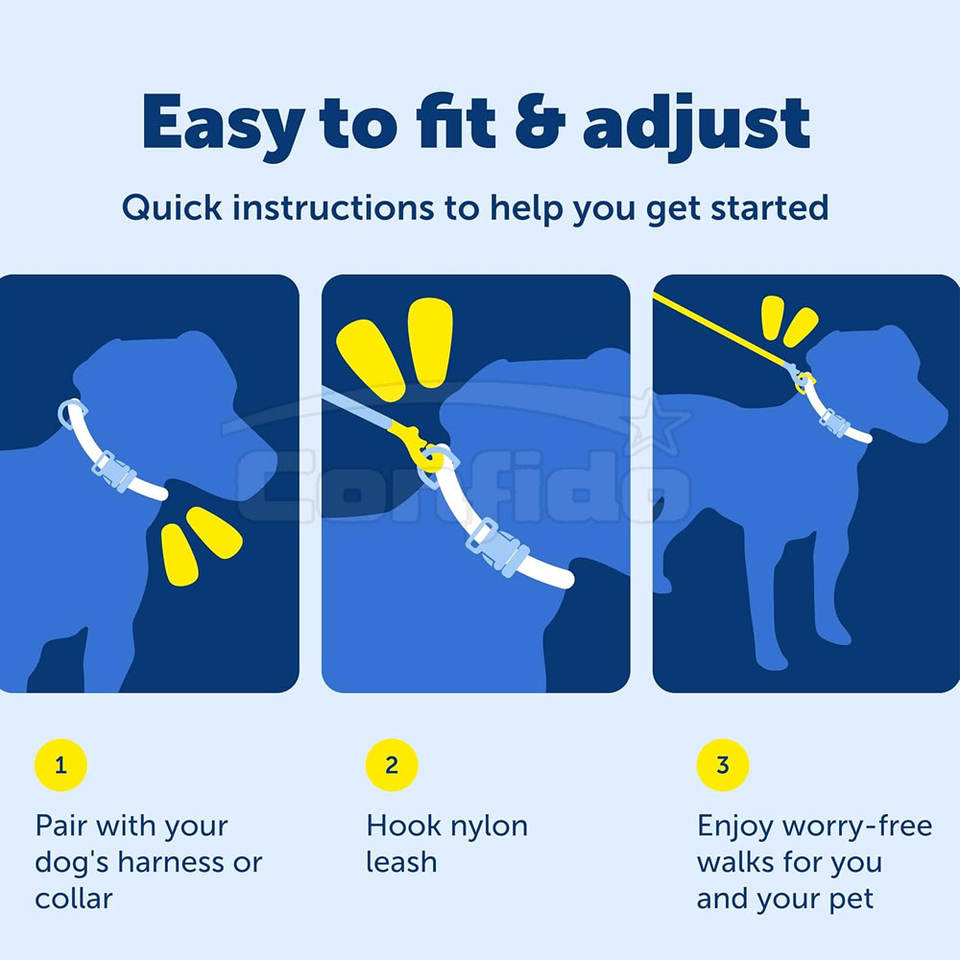 Easy to fit & adjust

Quick instructions to help you get started

Confido

1

Pair with your dog's harness or collar

2

Hook nylon leash

3

Enjoy worry-free walks for you and your pet