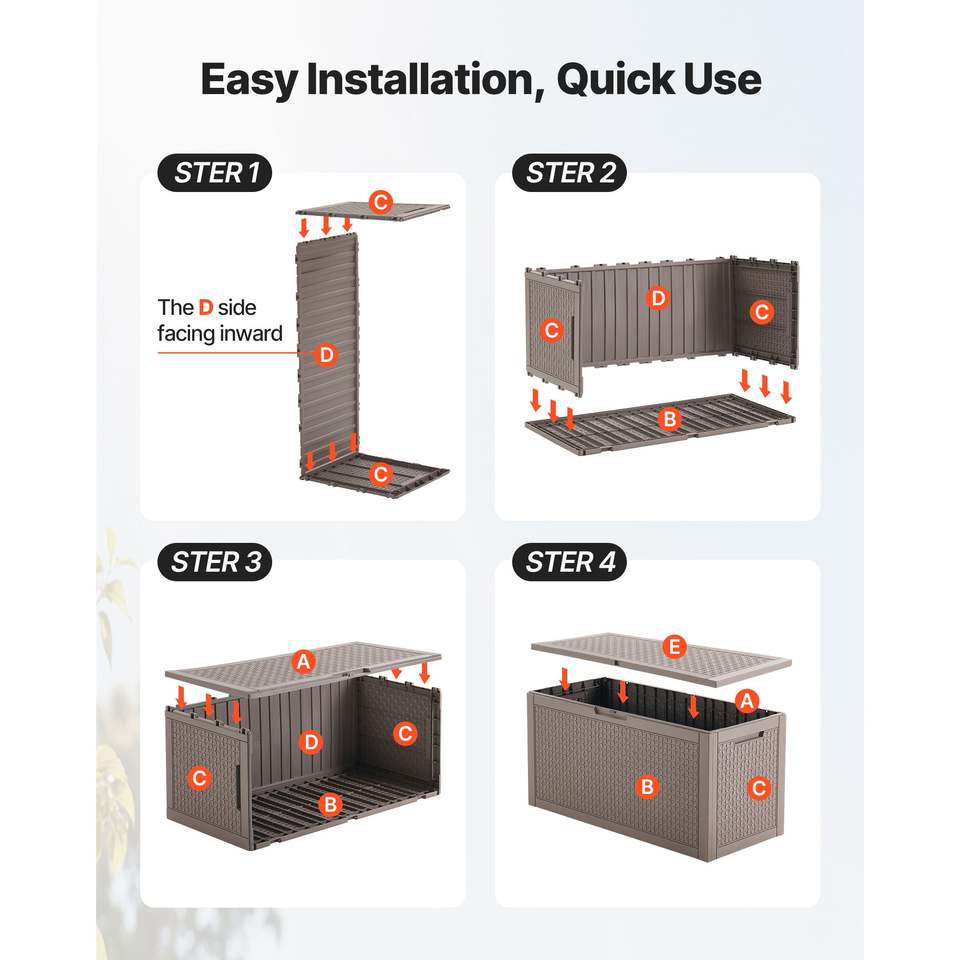 Easy Installation, Quick Use

STER 1

C

The D side facing inward

D

C

STER 2

D

C

C

B

STER 3

A

D

C

C

B

STER 4

E

A

B

C