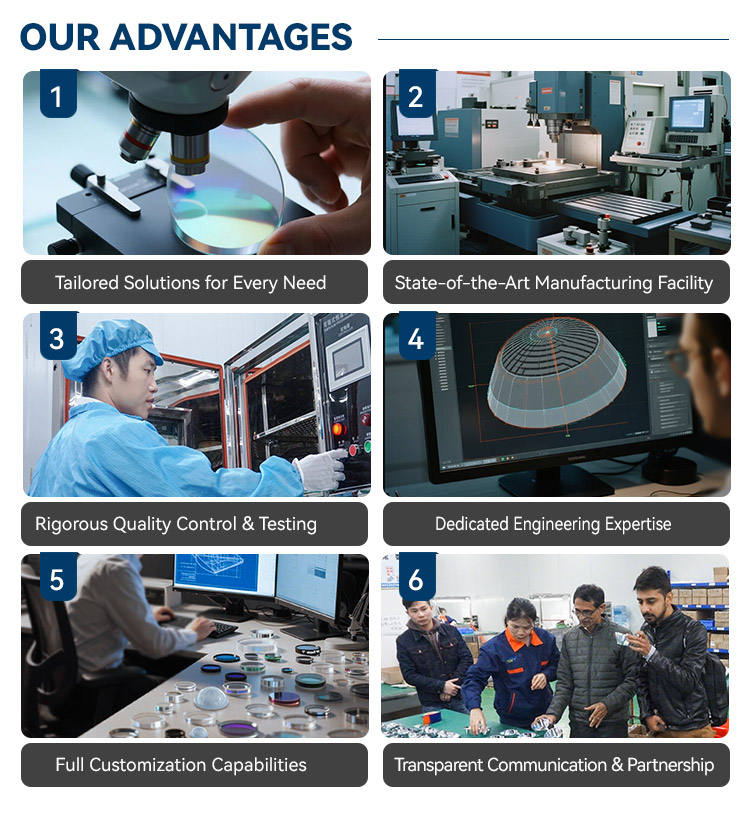 OUR ADVANTAGES

1

Tailored Solutions for Every Need

2

State-of-the-Art Manufacturing Facility

3

Rigorous Quality Control & Testing

4

Dedicated Engineering Expertise

5

Full Customization Capabilities

6

Transparent Communication & Partnership