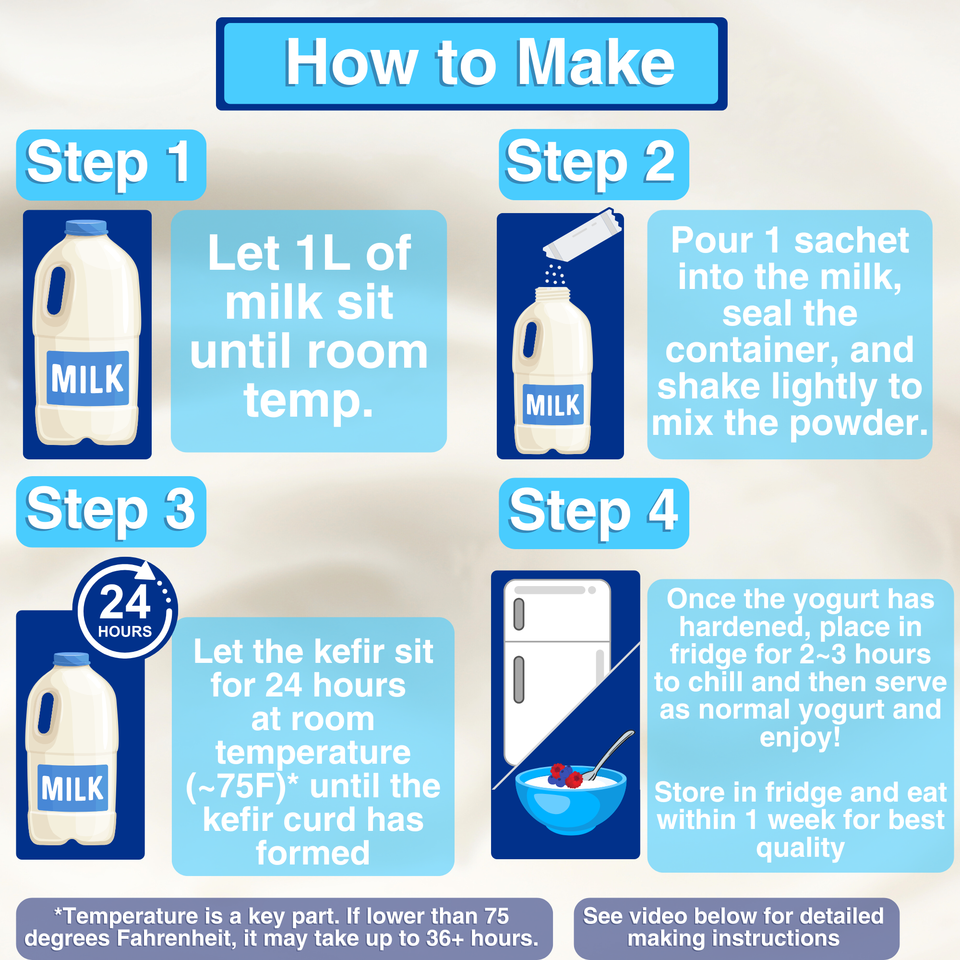 How to Make

Step 1

MILK

Let 1L of milk sit until room temp.

Step 2

MILK

Pour 1 sachet into the milk, seal the container, and shake lightly to mix the powder.

Step 3

24 HOURS

MILK

Let the kefir sit for 24 hours at room temperature (~75F)* until the kefir curd has formed

Step 4

Once the yogurt has hardened, place in fridge for 2~3 hours to chill and then serve as normal yogurt and enjoy!

Store in fridge and eat within 1 week for best quality

*Temperature is a key part. If lower than 75 degrees Fahrenheit, it may take up to 36+ hours.

See video below for detailed making instructions