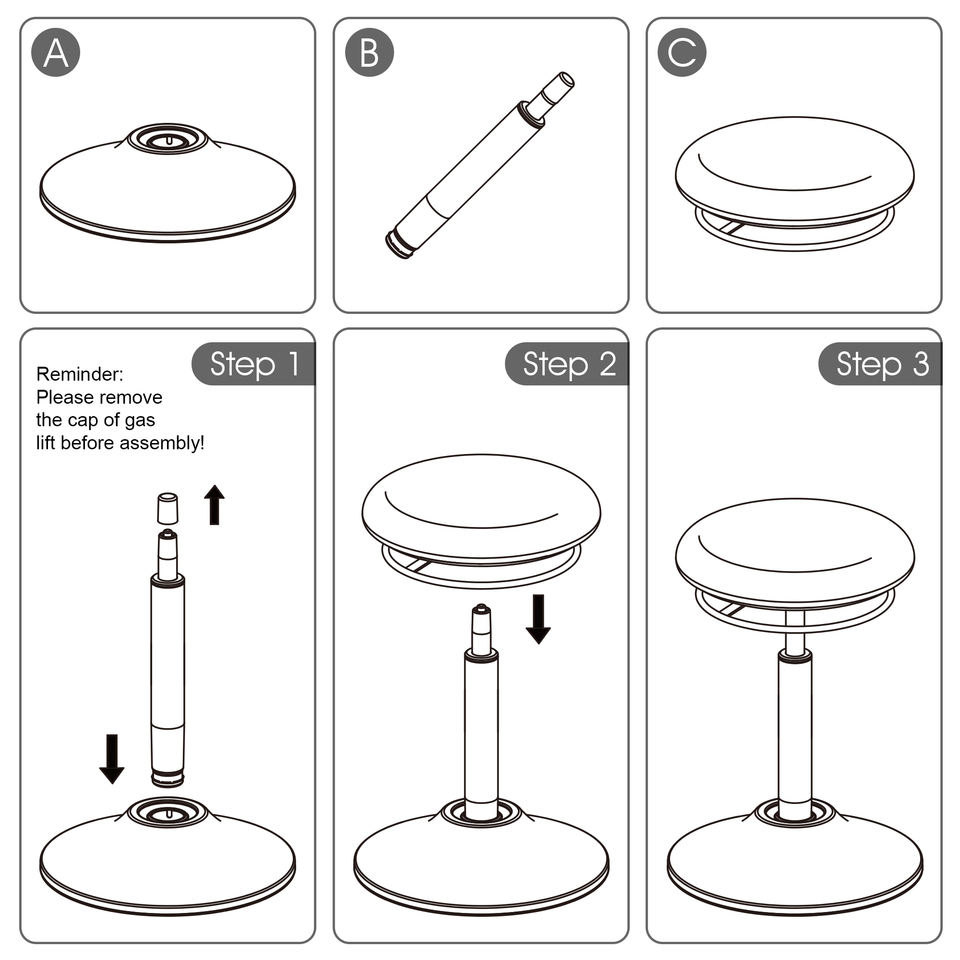 A

B

C

Step 1

Reminder:
Please remove the cap of gas lift before assembly!

Step 2

Step 3