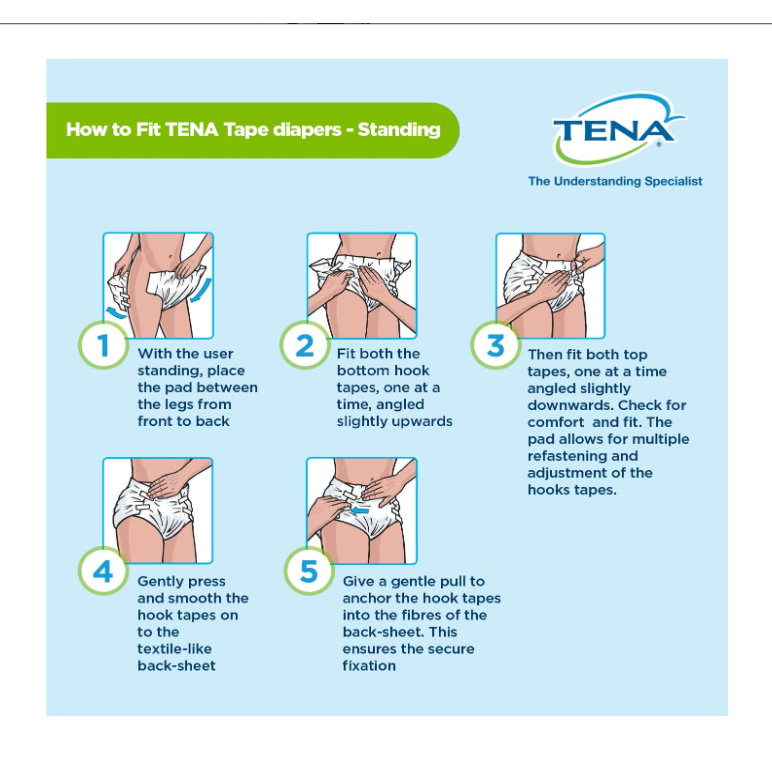 How to Fit TENA Tape diapers - Standing

TENA®
The Understanding Specialist

1 With the user standing, place the pad between the legs from front to back

2 Fit both the bottom hook tapes, one at a time, angled slightly upwards

3 Then fit both top tapes, one at a time angled slightly downwards. Check for comfort and fit. The pad allows for multiple refastening and adjustment of the hooks tapes.

4 Gently press and smooth the hook tapes on to the textile-like back-sheet

5 Give a gentle pull to anchor the hook tapes into the fibres of the back-sheet. This ensures the secure fixation