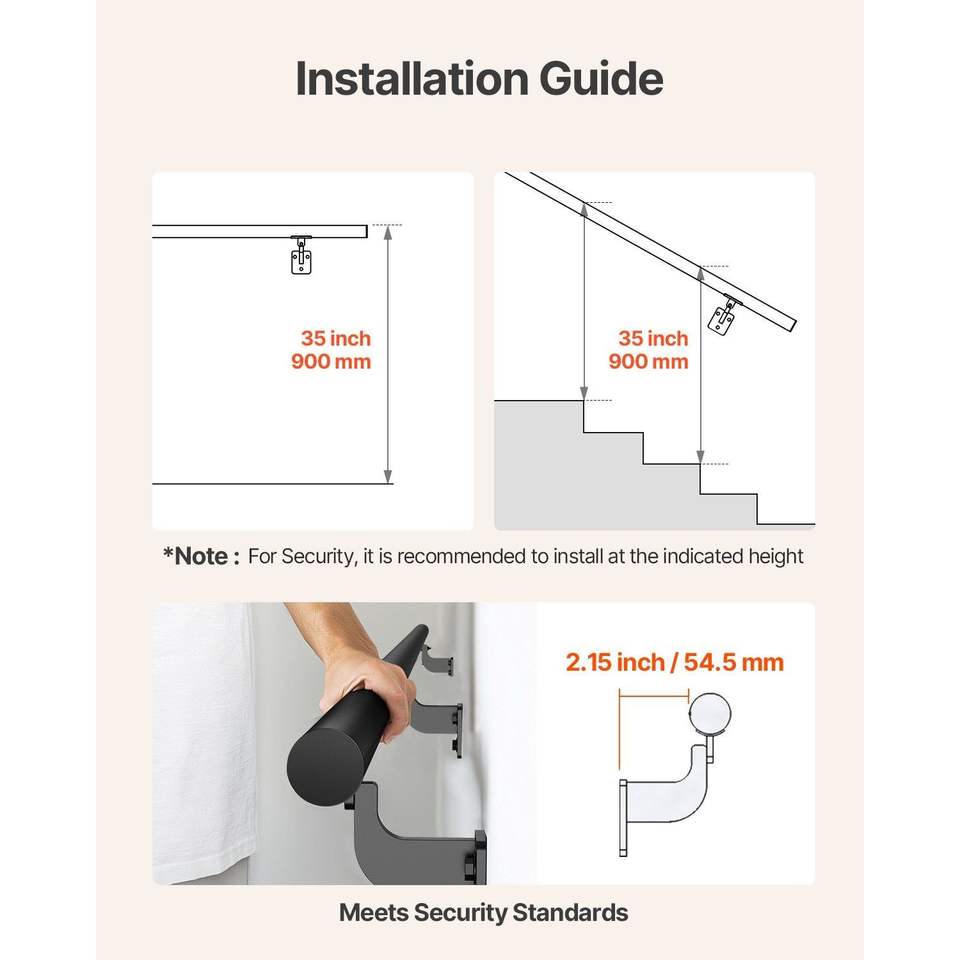 Installation Guide

35 inch
900 mm

35 inch
900 mm

*Note : For Security, it is recommended to install at the indicated height

2.15 inch / 54.5 mm

Meets Security Standards