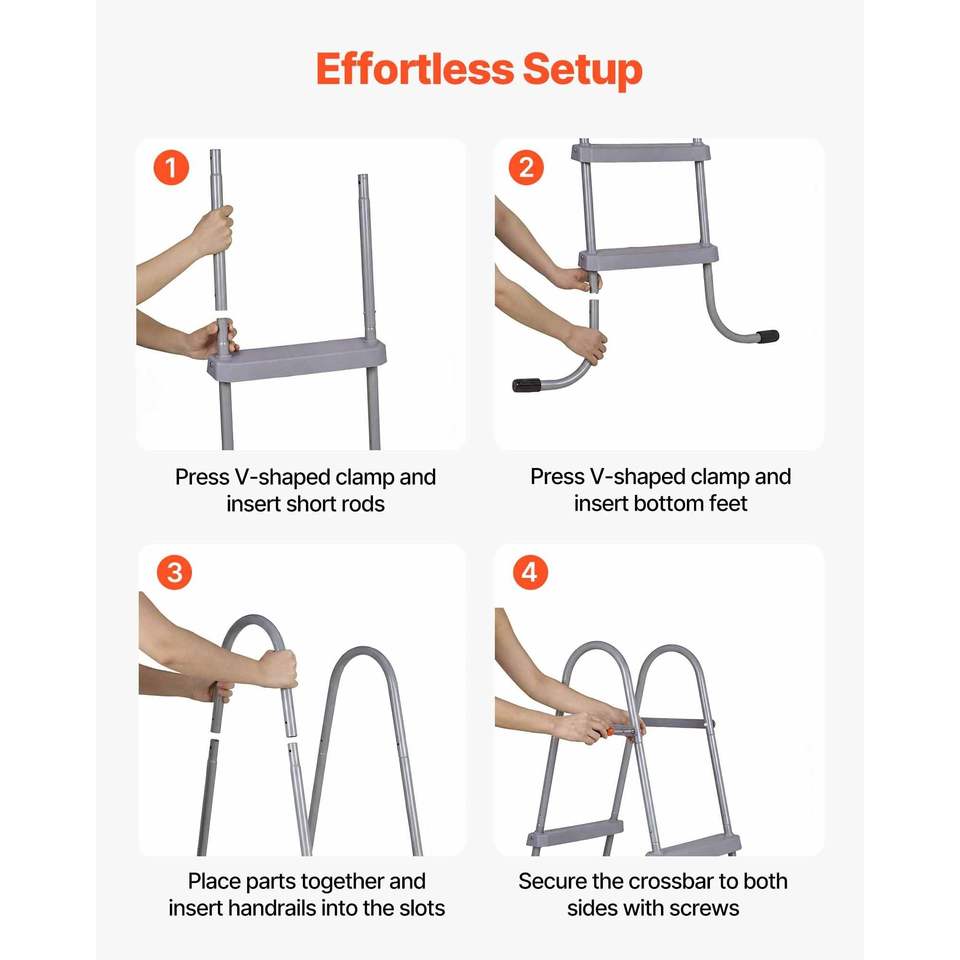 Effortless Setup

1

Press V-shaped clamp and insert short rods

2

Press V-shaped clamp and insert bottom feet

3

Place parts together and insert handrails into the slots

4

Secure the crossbar to both sides with screws