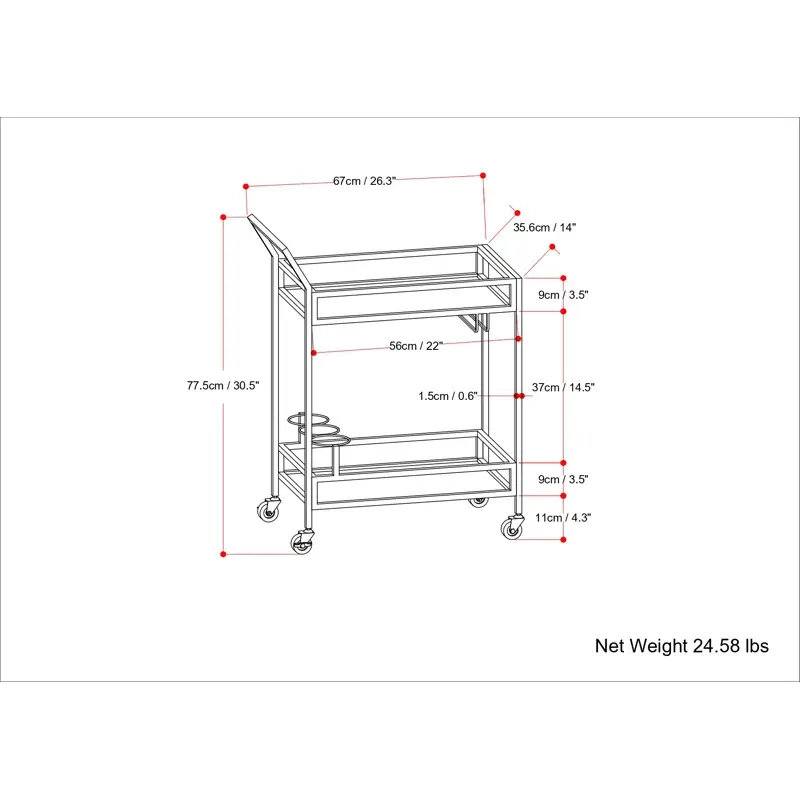 67cm / 26.3"

35.6cm / 14"

9cm / 3.5"

56cm / 22"

77.5cm / 30.5"

1.5cm / 0.6"

37cm / 14.5"

9cm / 3.5"

11cm / 4.3"

Net Weight 24.58 lbs