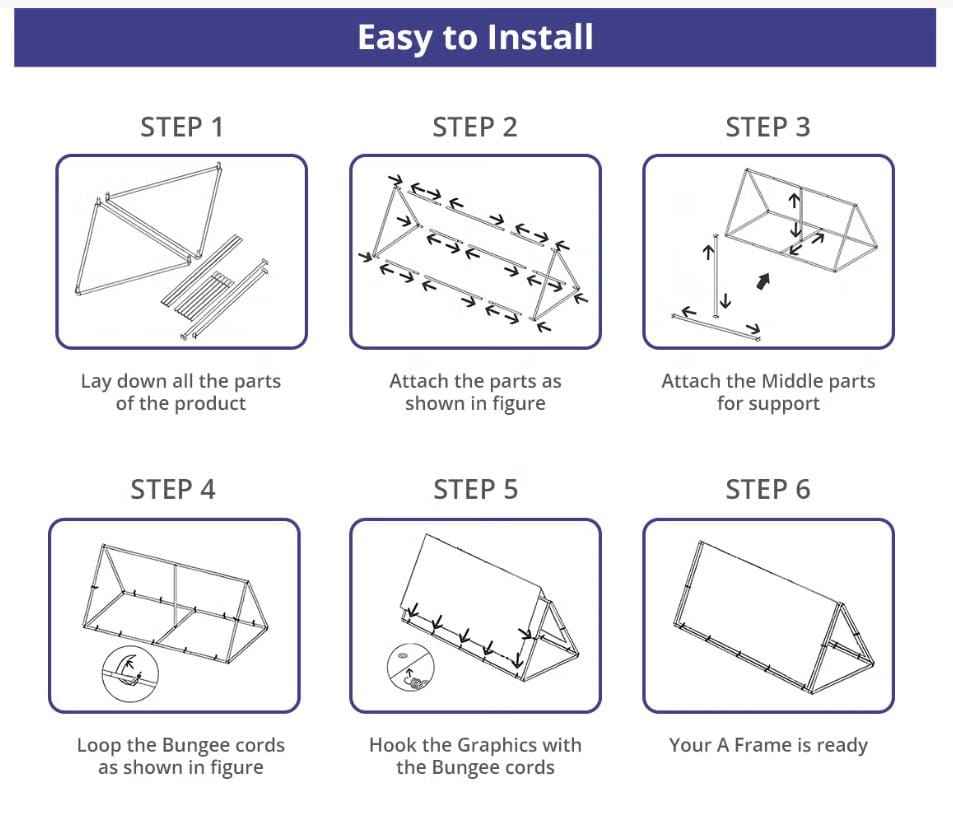 Easy to Install

STEP 1

Lay down all the parts of the product

STEP 2

Attach the parts as shown in figure

STEP 3

Attach the Middle parts for support

STEP 4

Loop the Bungee cords as shown in figure

STEP 5

Hook the Graphics with the Bungee cords

STEP 6

Your A Frame is ready