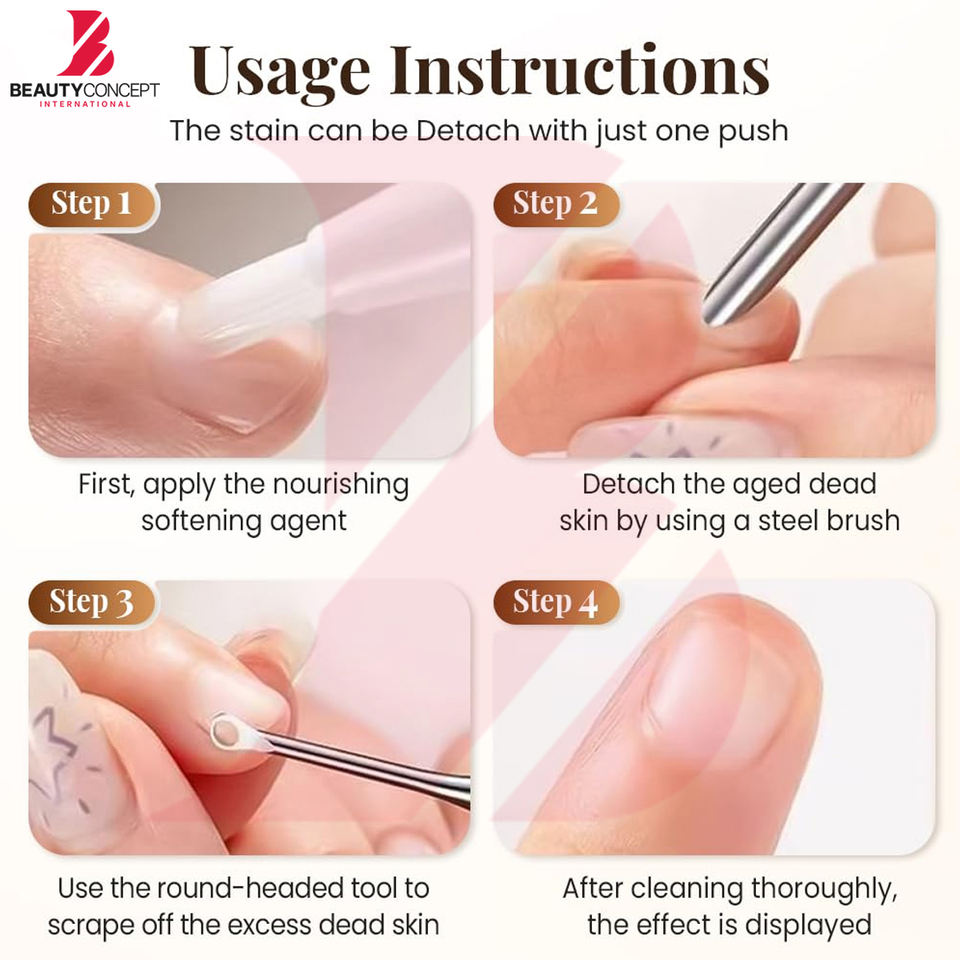 BEAUTYCONCEPT
INTERNATIONAL

Usage Instructions

The stain can be Detach with just one push

Step 1

First, apply the nourishing softening agent

Step 2

Detach the aged dead skin by using a steel brush

Step 3

Use the round-headed tool to scrape off the excess dead skin

Step 4

After cleaning thoroughly, the effect is displayed